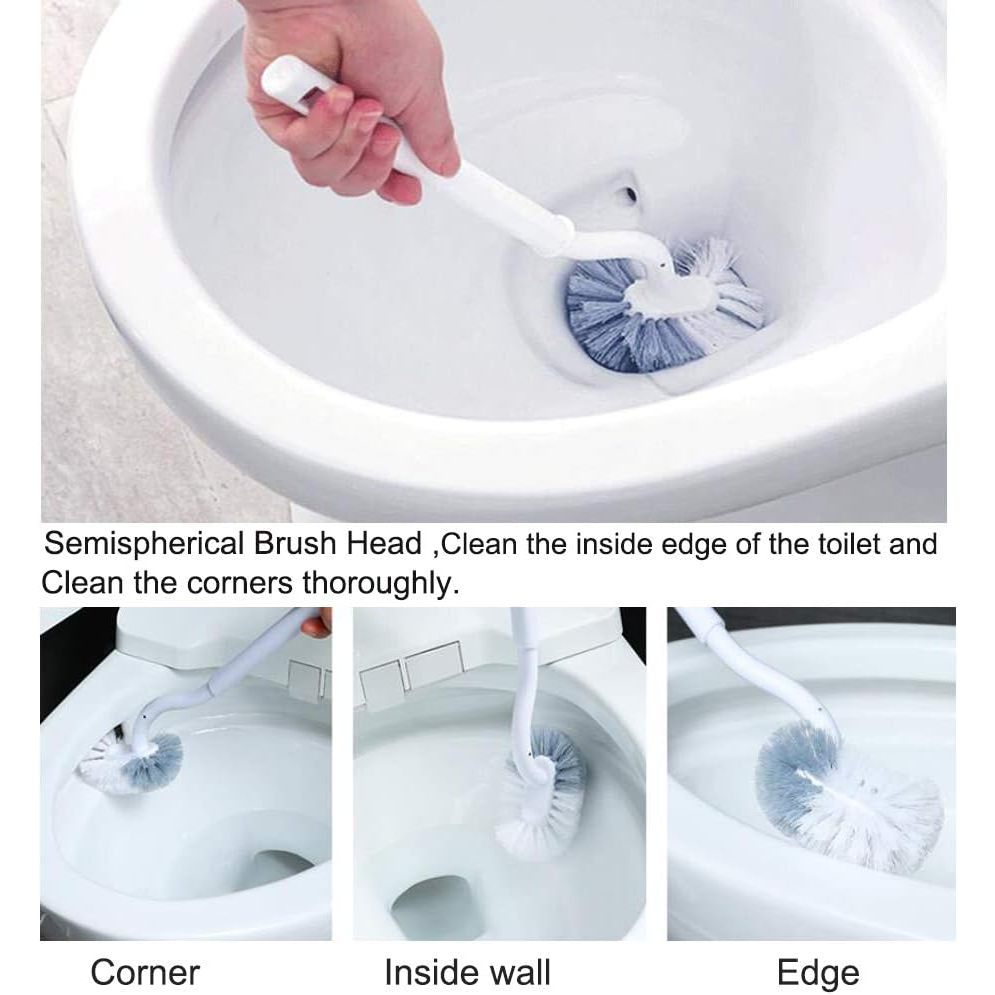 Semispherical Brush Head ,Clean the inside edge of the toilet and Clean the corners thoroughly.

Corner

Inside wall

Edge