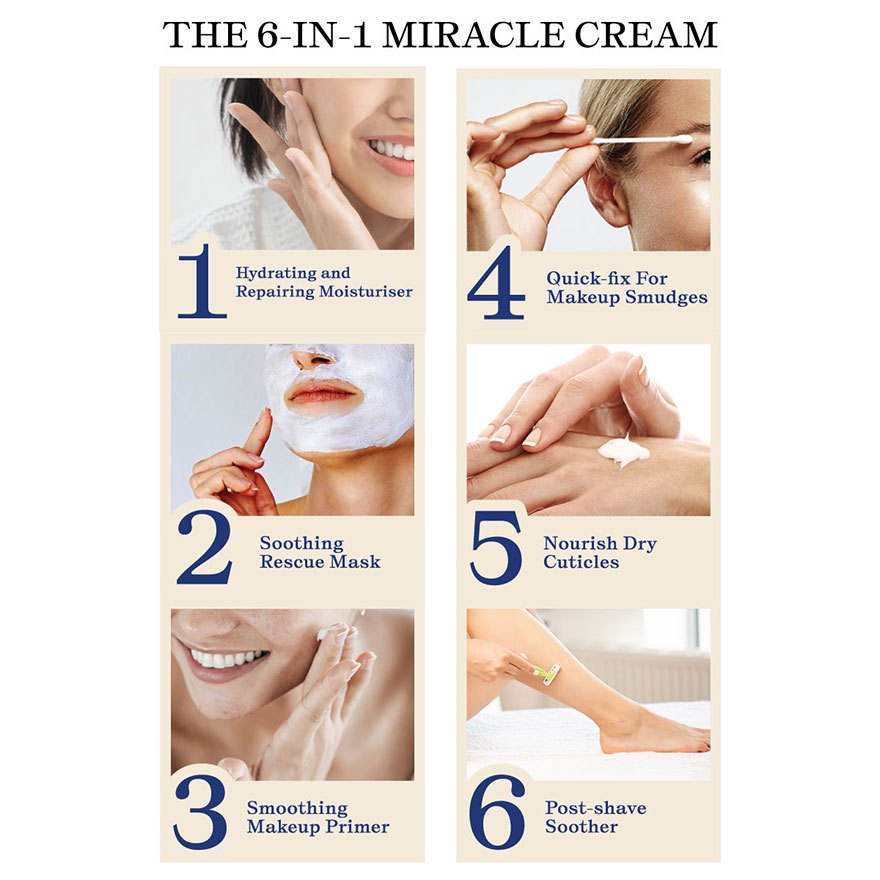 THE 6-IN-1 MIRACLE CREAM

1 Hydrating and Repairing Moisturiser

2 Soothing Rescue Mask

3 Smoothing Makeup Primer

4 Quick-fix For Makeup Smudges

5 Nourish Dry Cuticles

6 Post-shave Soother