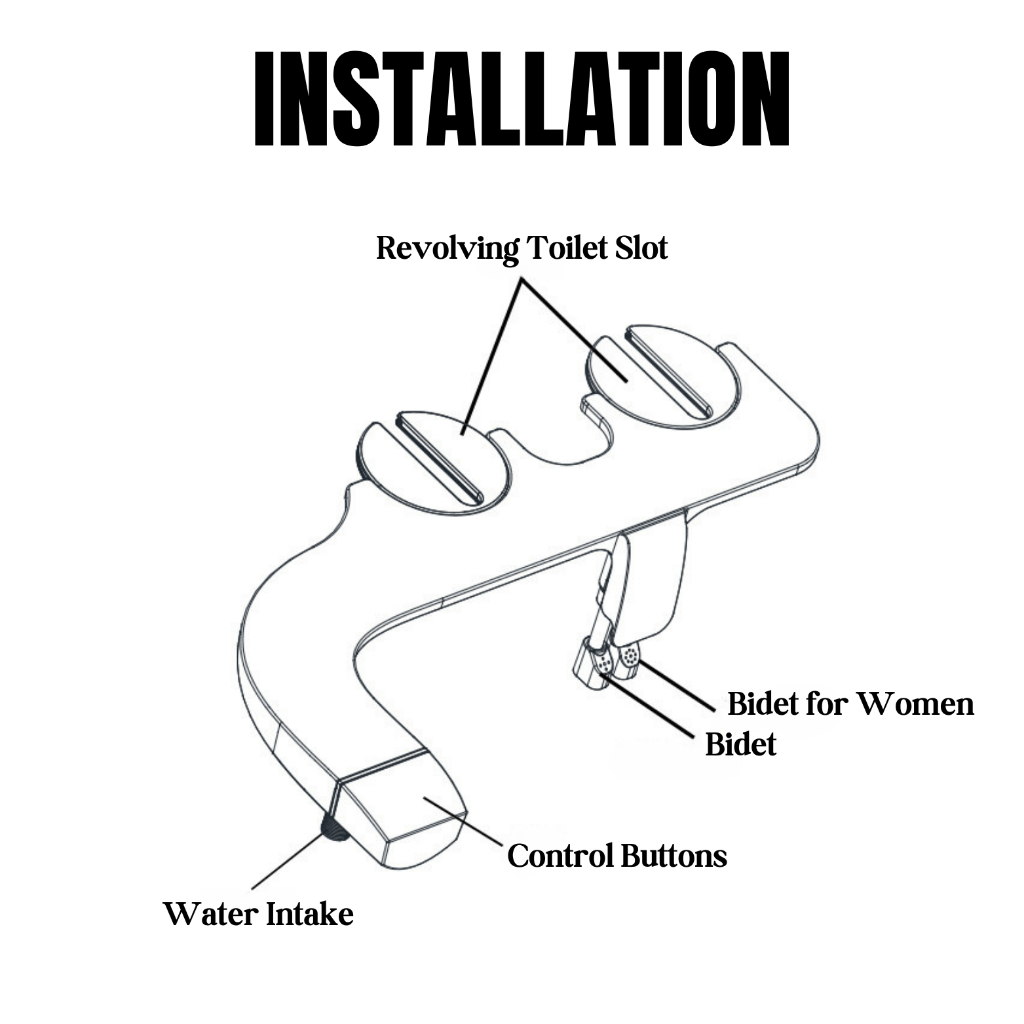 INSTALLATION

Revolving Toilet Slot

Bidet for Women

Bidet

Control Buttons

Water Intake