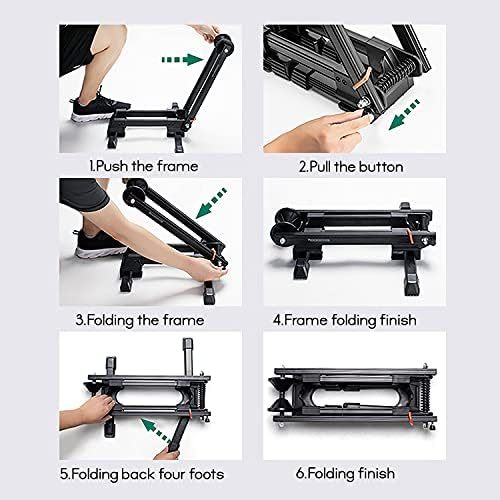 1.Push the frame

2.Pull the button

3.Folding the frame

4.Frame folding finish

5.Folding back four foots

6.Folding finish