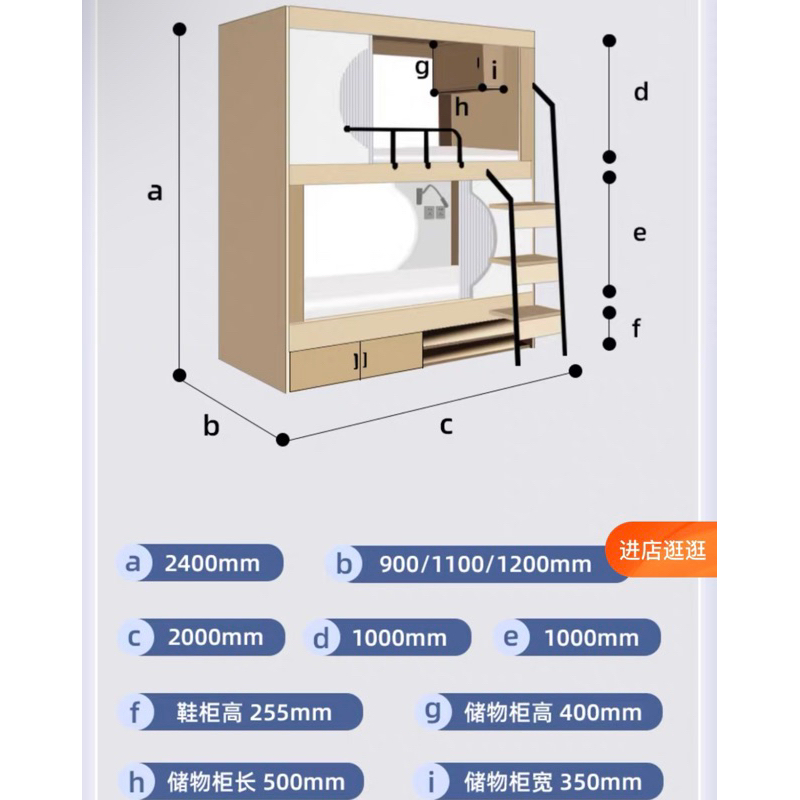 g
i
h
d
a
e
f
b
c

进店逛逛

a 2400mm
b 900/1100/1200mm
c 2000mm
d 1000mm
e 1000mm
f 鞋柜高 255mm
g 储物柜高 400mm
h 储物柜长 500mm
i 储物柜宽 350mm