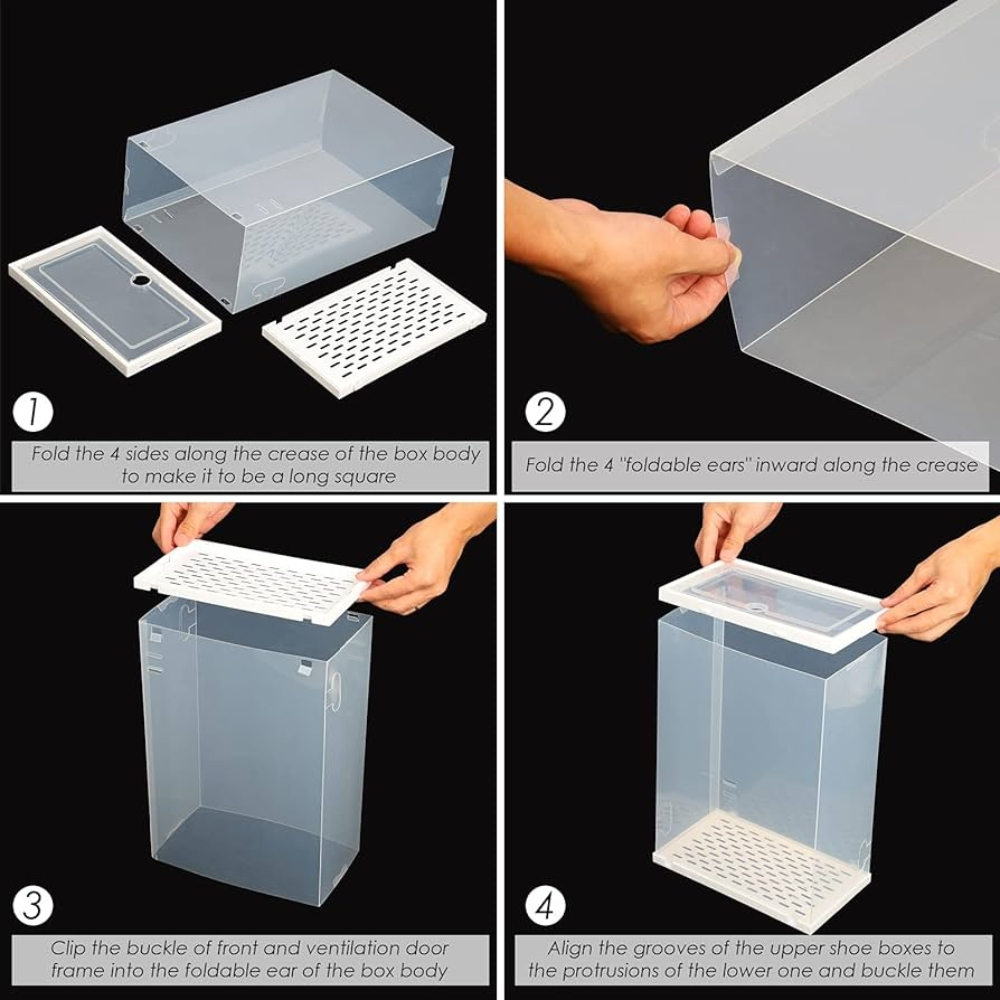 1

Fold the 4 sides along the crease of the box body to make it to be a long square

2

Fold the 4 "foldable ears" inward along the crease

3

Clip the buckle of front and ventilation door frame into the foldable ear of the box body

4

Align the grooves of the upper shoe boxes to the protrusions of the lower one and buckle them