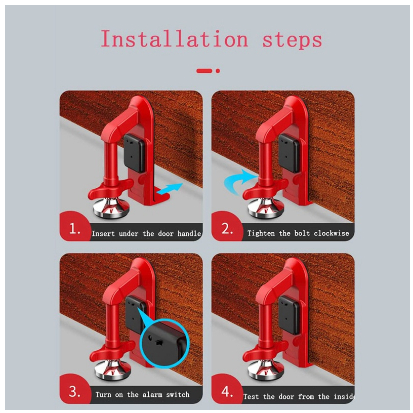 Installation steps

1. Insert under the door handle

2. Tighten the bolt clockwise

3. Turn on the alarm switch

4. Test the door from the insid