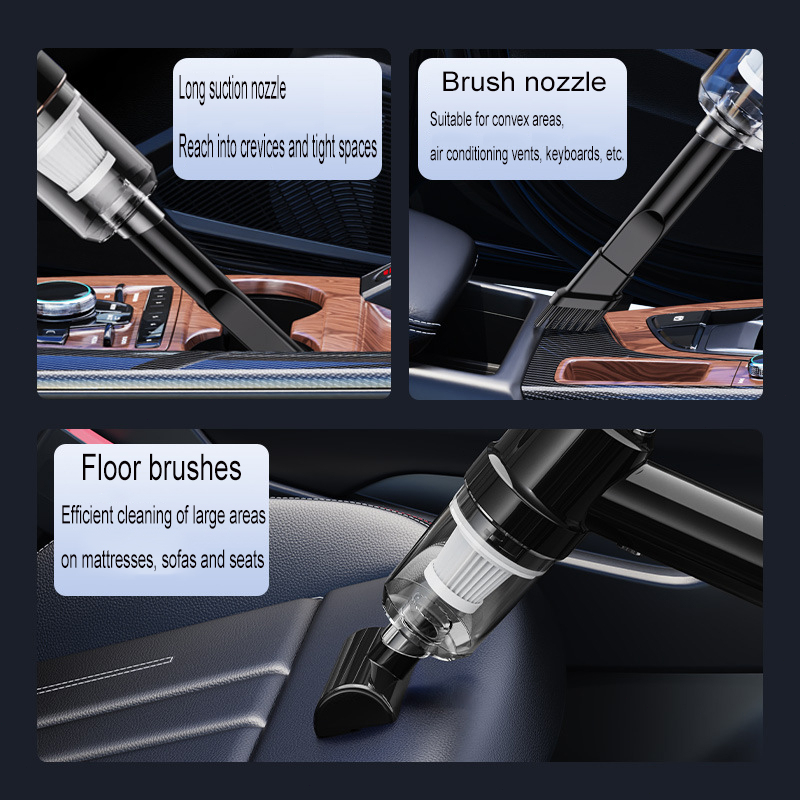 Long suction nozzle

Reach into crevices and tight spaces

Brush nozzle

Suitable for convex areas,

air conditioning vents, keyboards, etc.

Floor brushes

Efficient cleaning of large areas

on mattresses, sofas and seats