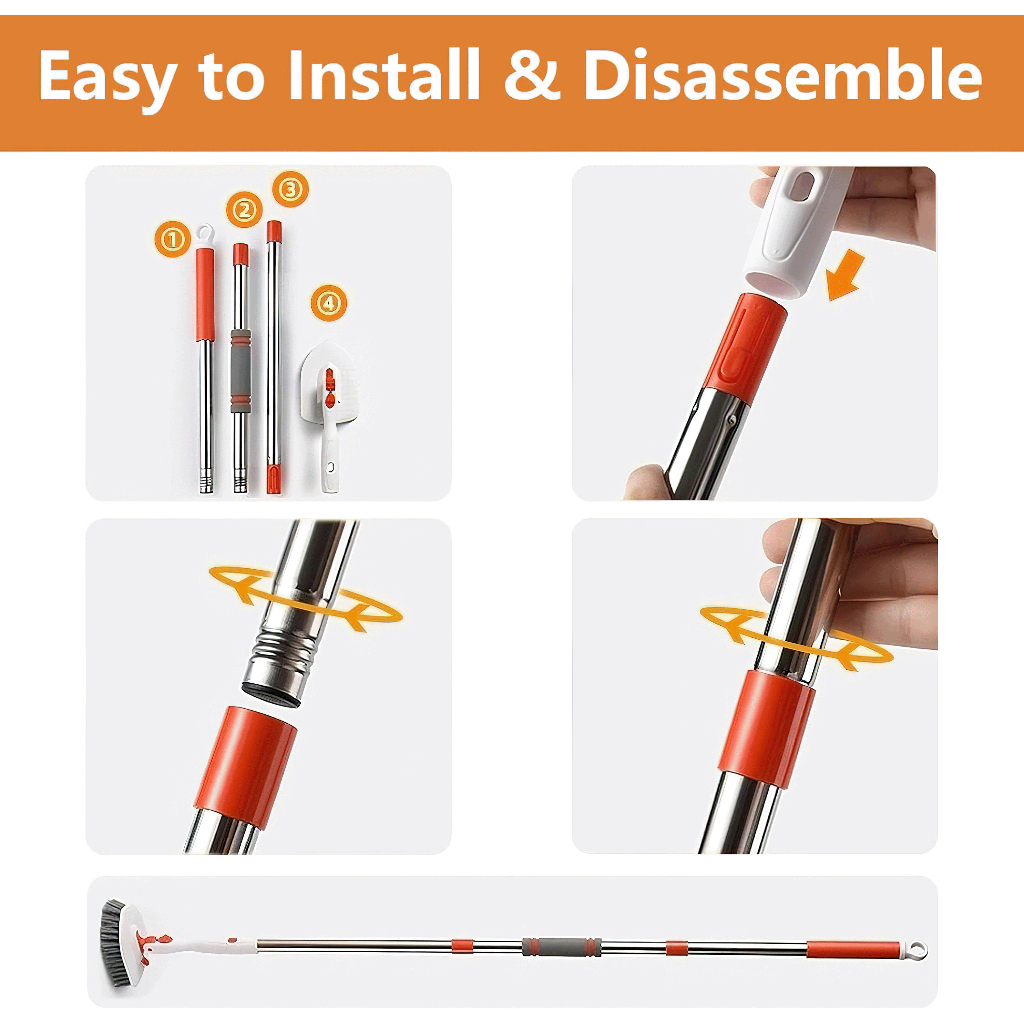 Easy to Install & Disassemble

①
②
③
④