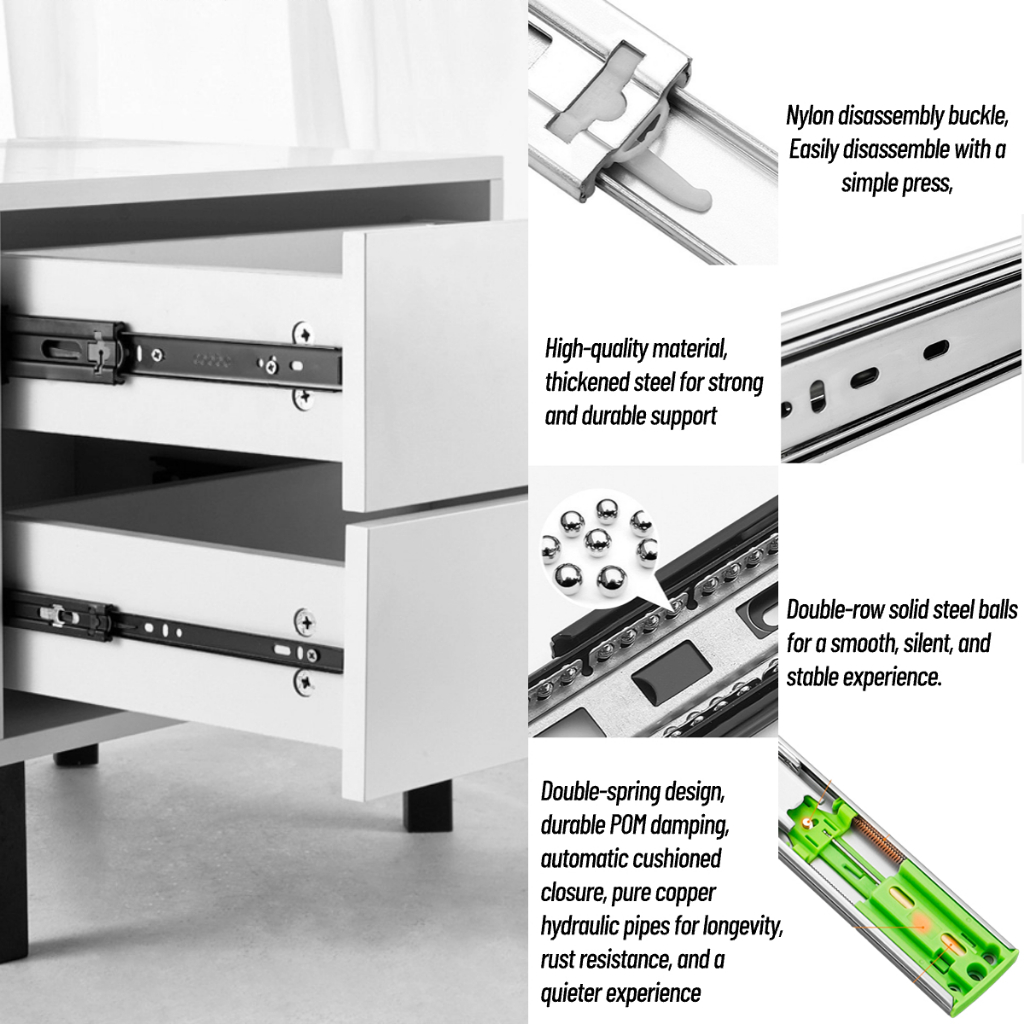 Nylon disassembly buckle, Easily disassemble with a simple press,

High-quality material, thickened steel for strong and durable support

Double-row solid steel balls for a smooth, silent, and stable experience.

Double-spring design, durable POM damping, automatic cushioned closure, pure copper hydraulic pipes for longevity, rust resistance, and a quieter experience