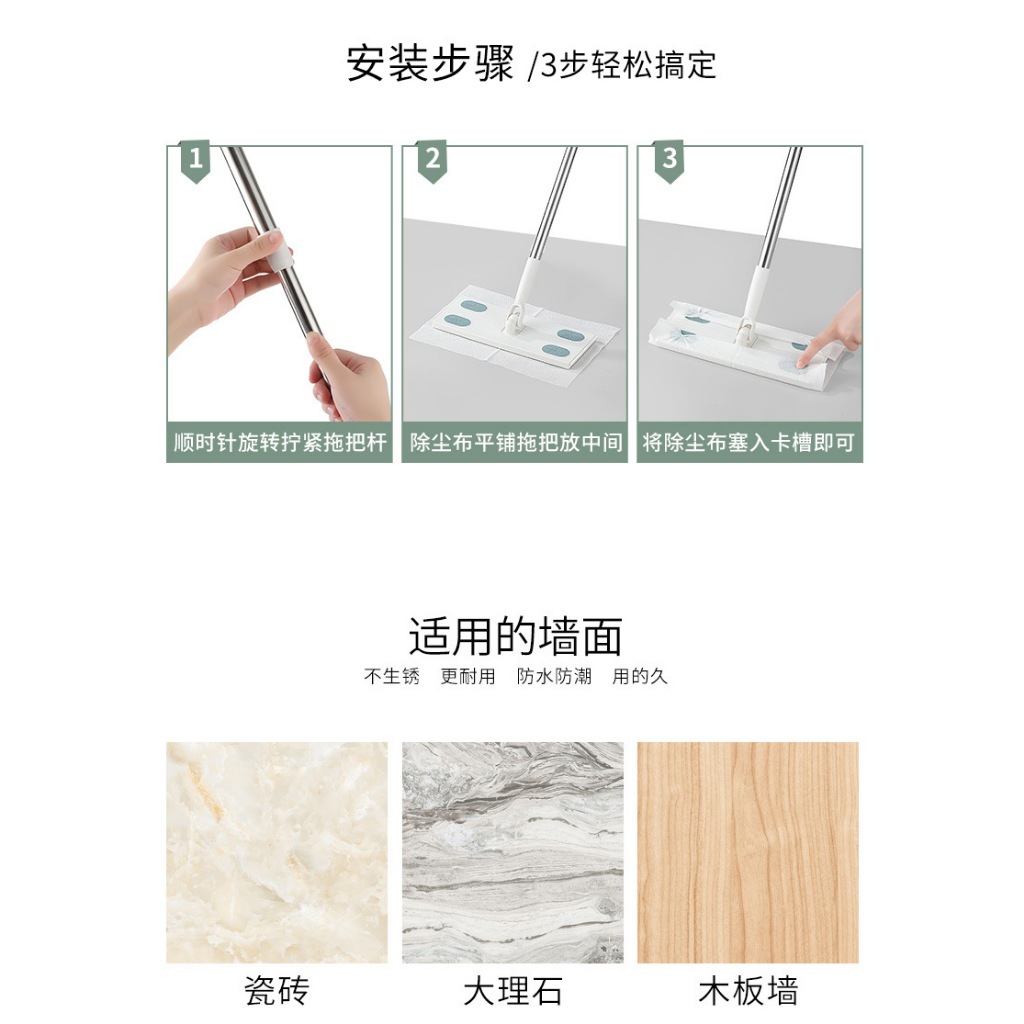 安装步骤 /3步轻松搞定

1
顺时针旋转拧紧拖把杆

2
除尘布平铺拖把放中间

3
将除尘布塞入卡槽即可

适用的墙面
不生锈 更耐用 防水防潮 用的久

瓷砖

大理石

木板墙