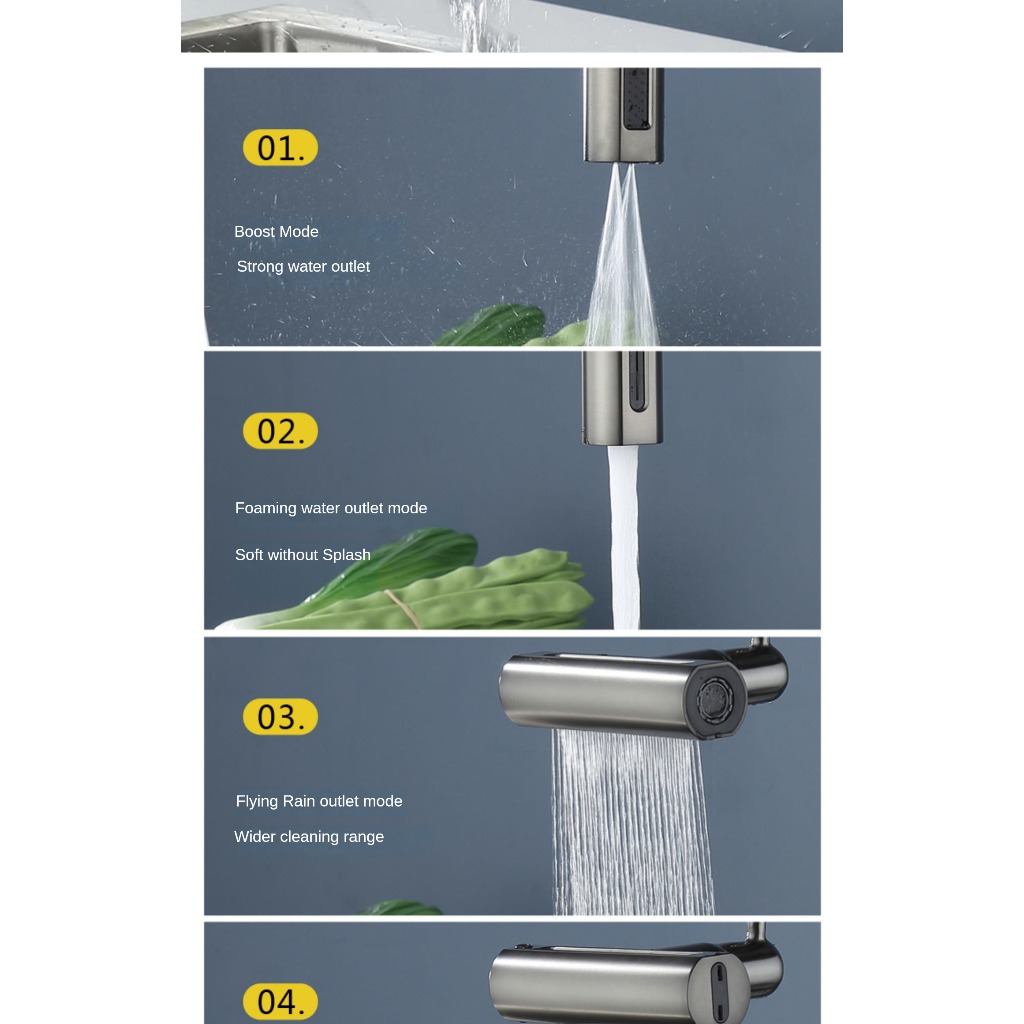 01.

Boost Mode

Strong water outlet

02.

Foaming water outlet mode

Soft without Splash

03.

Flying Rain outlet mode

Wider cleaning range

04.