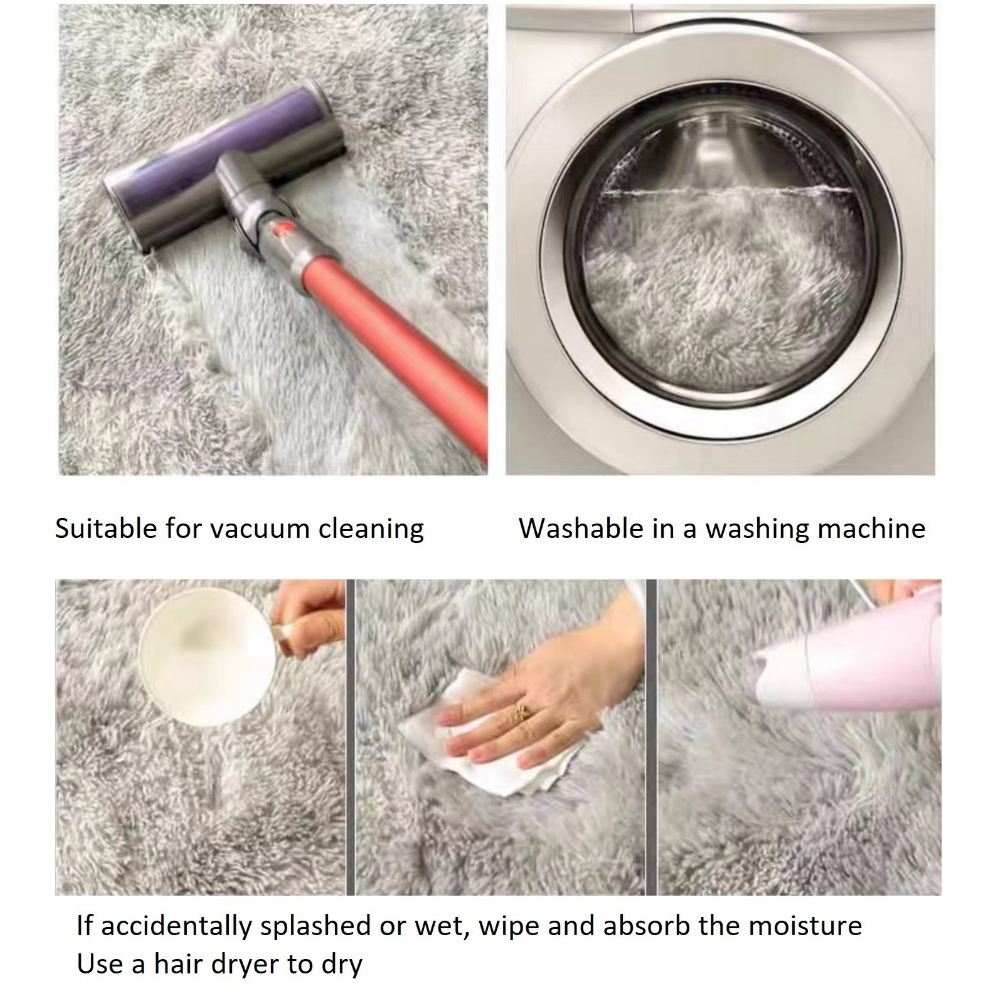 Suitable for vacuum cleaning

Washable in a washing machine

If accidentally splashed or wet, wipe and absorb the moisture
Use a hair dryer to dry