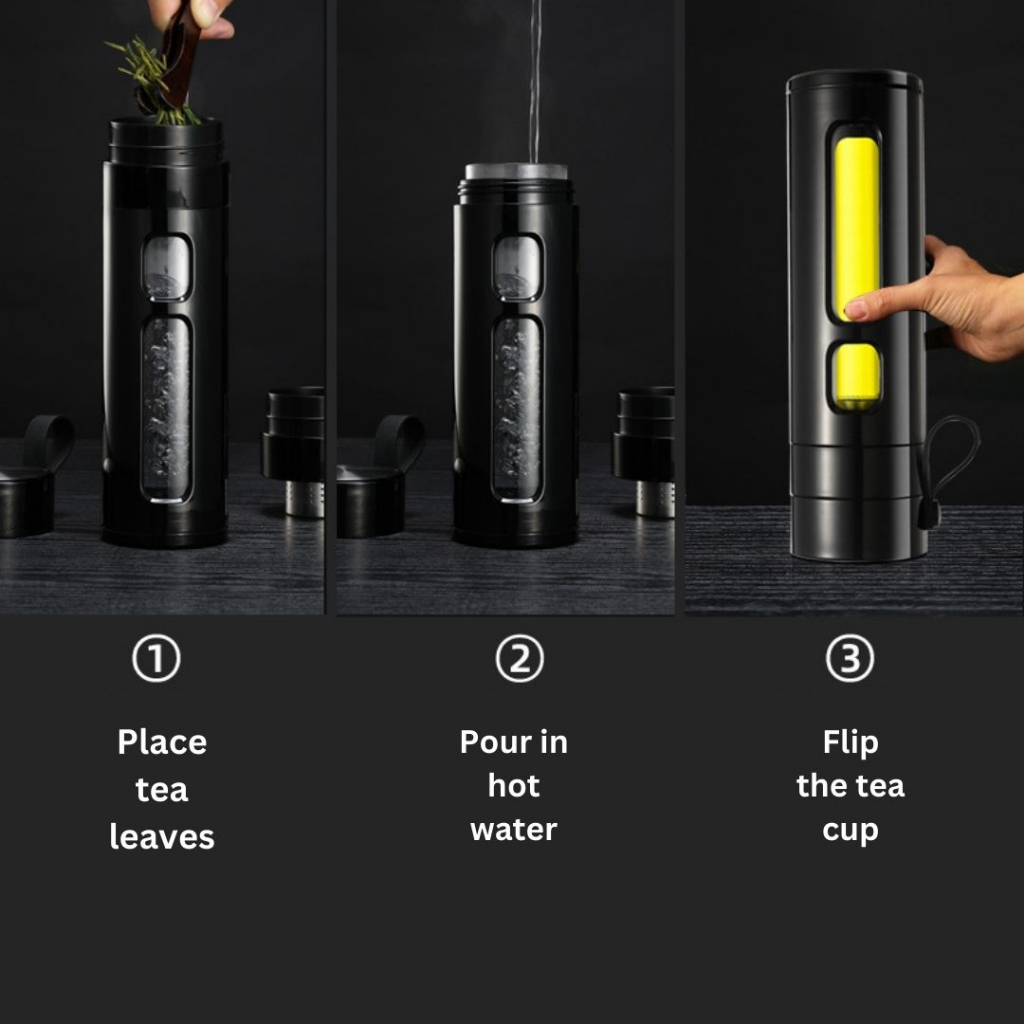 ①

Place tea leaves

②

Pour in hot water

③

Flip the tea cup