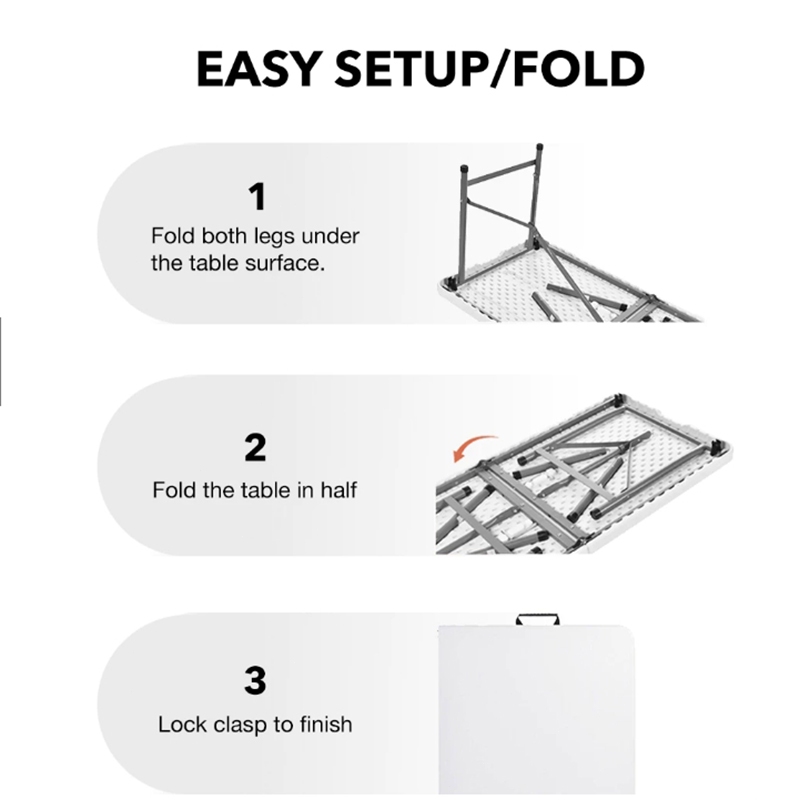 EASY SETUP/FOLD

1
Fold both legs under the table surface.

2
Fold the table in half

3
Lock clasp to finish