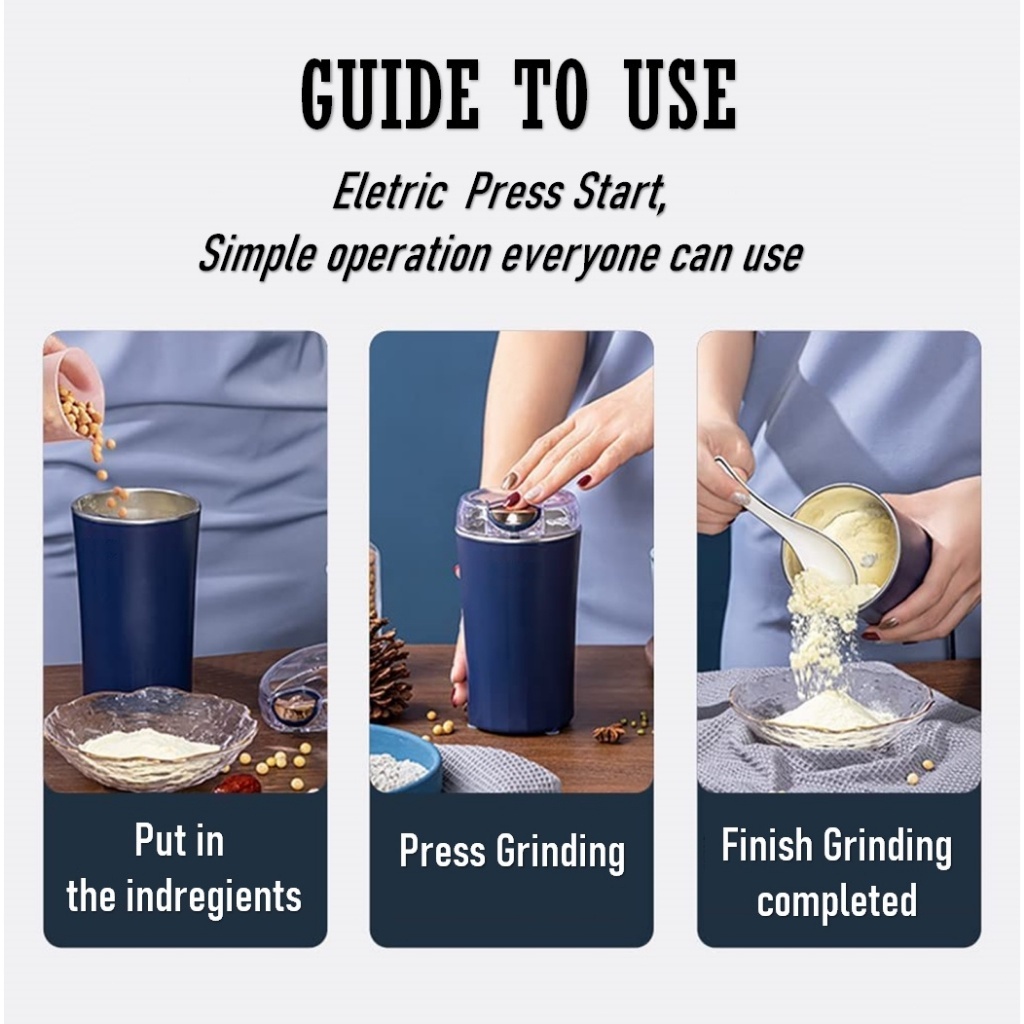 GUIDE TO USE

Eletric Press Start,
Simple operation everyone can use

Put in the indregients

Press Grinding

Finish Grinding completed