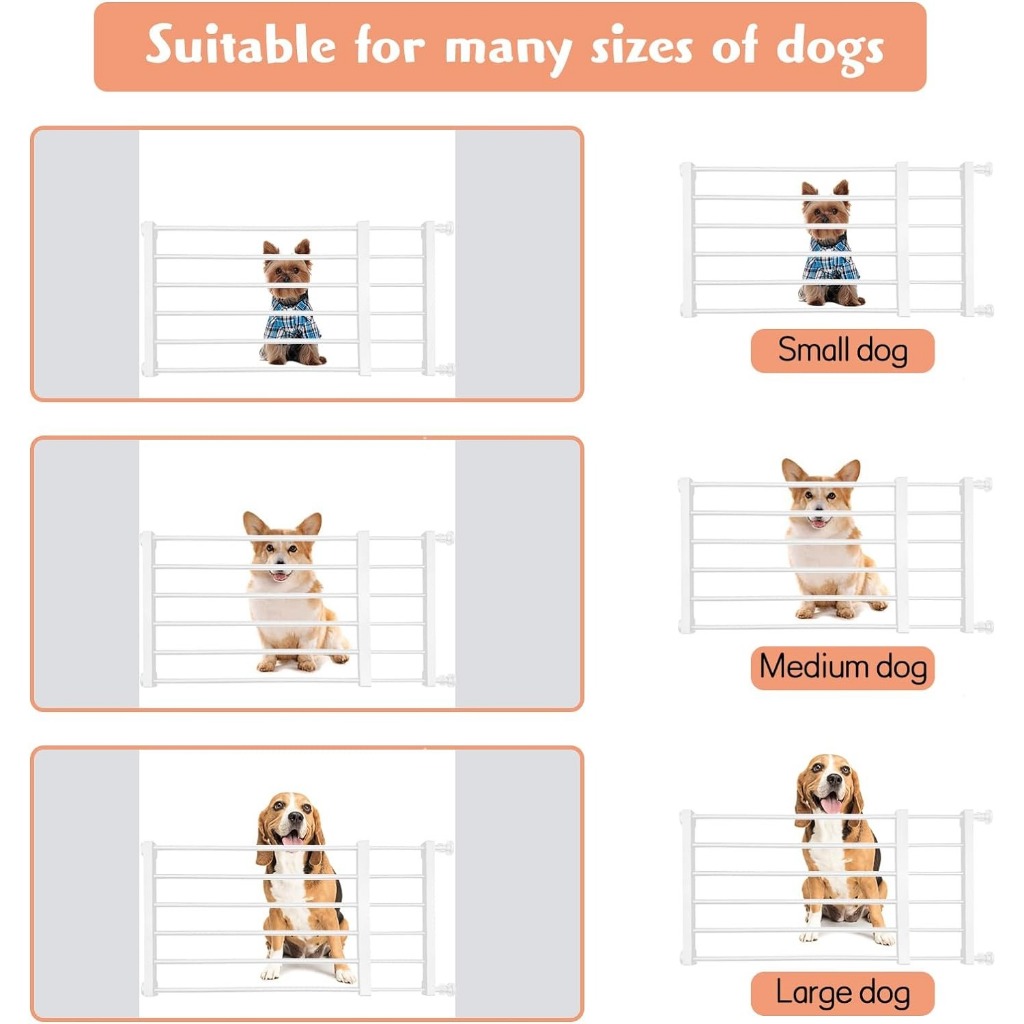 Suitable for many sizes of dogs

Small dog

Medium dog

Large dog