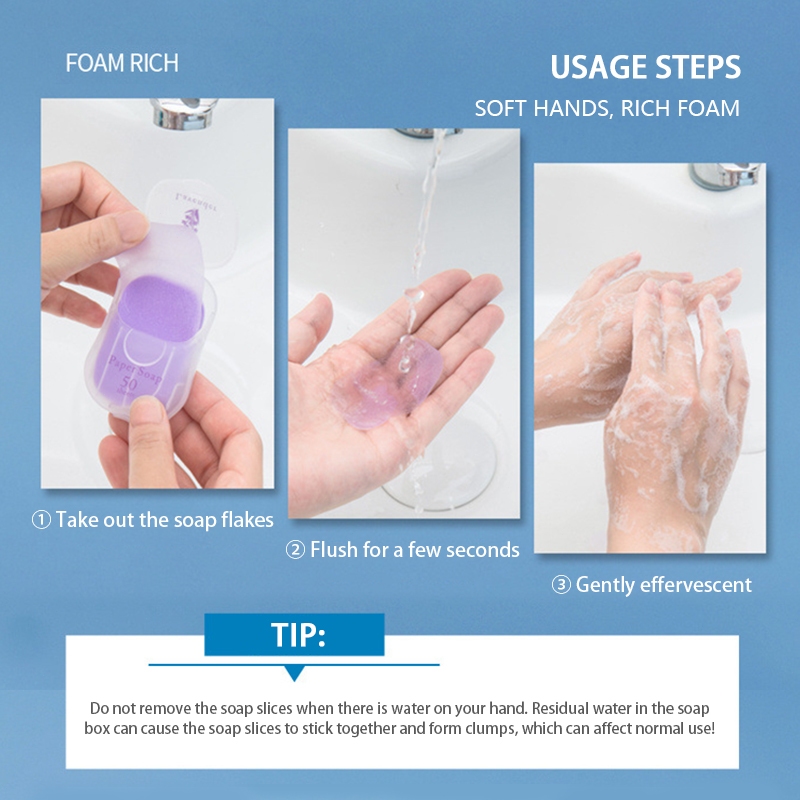 FOAM RICH

USAGE STEPS

SOFT HANDS, RICH FOAM

Lavender

Paper Soap
50

① Take out the soap flakes

② Flush for a few seconds

③ Gently effervescent

TIP:

Do not remove the soap slices when there is water on your hand. Residual water in the soap box can cause the soap slices to stick together and form clumps, which can affect normal use!