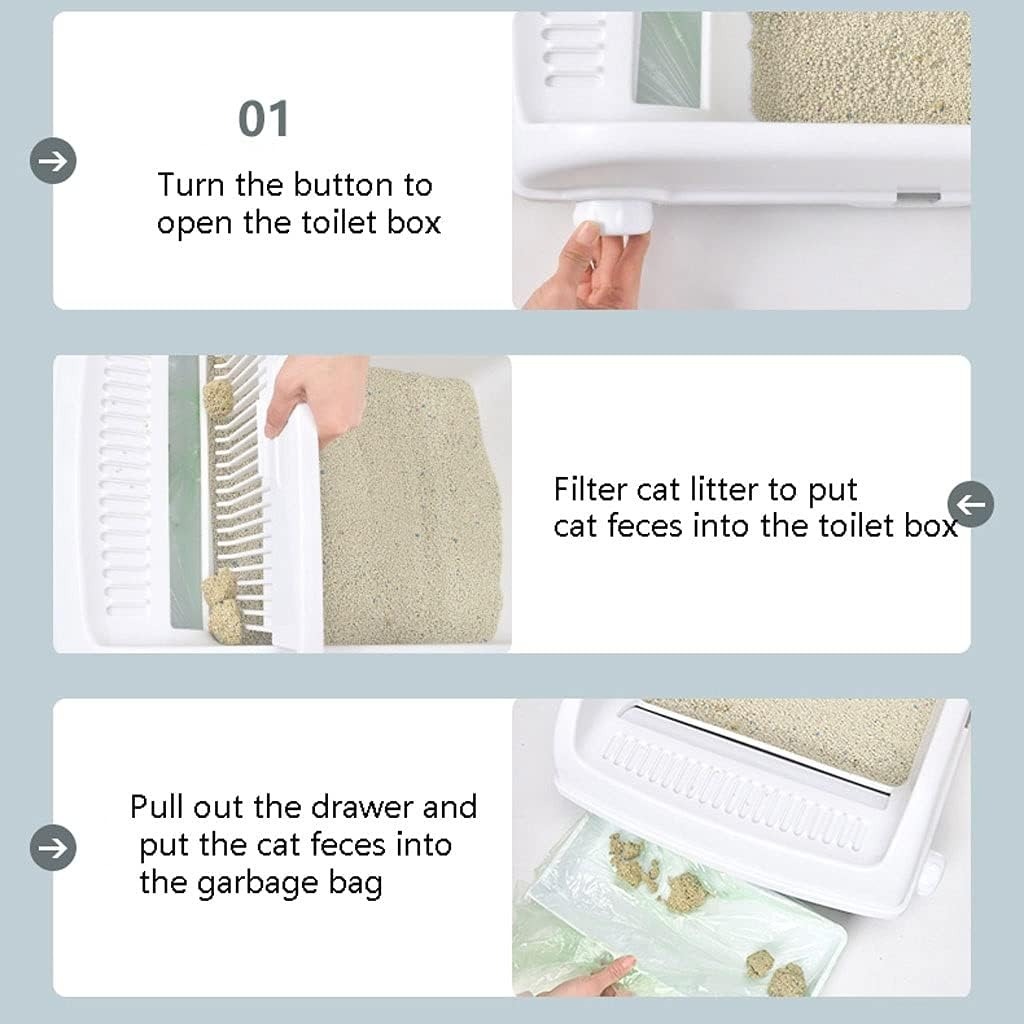 01

Turn the button to open the toilet box

Filter cat litter to put cat feces into the toilet box

Pull out the drawer and put the cat feces into the garbage bag