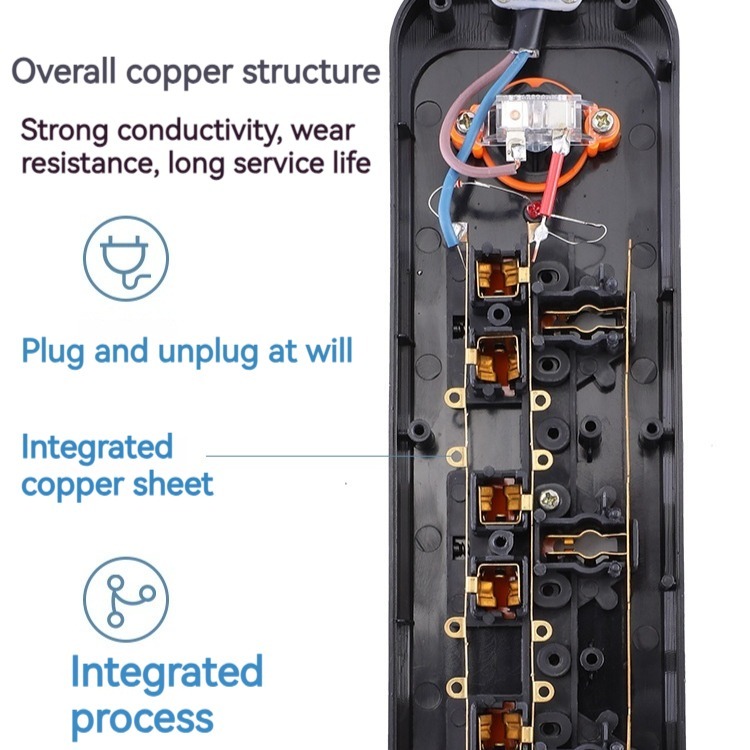 Overall copper structure

Strong conductivity, wear resistance, long service life

Plug and unplug at will

Integrated copper sheet

Integrated process