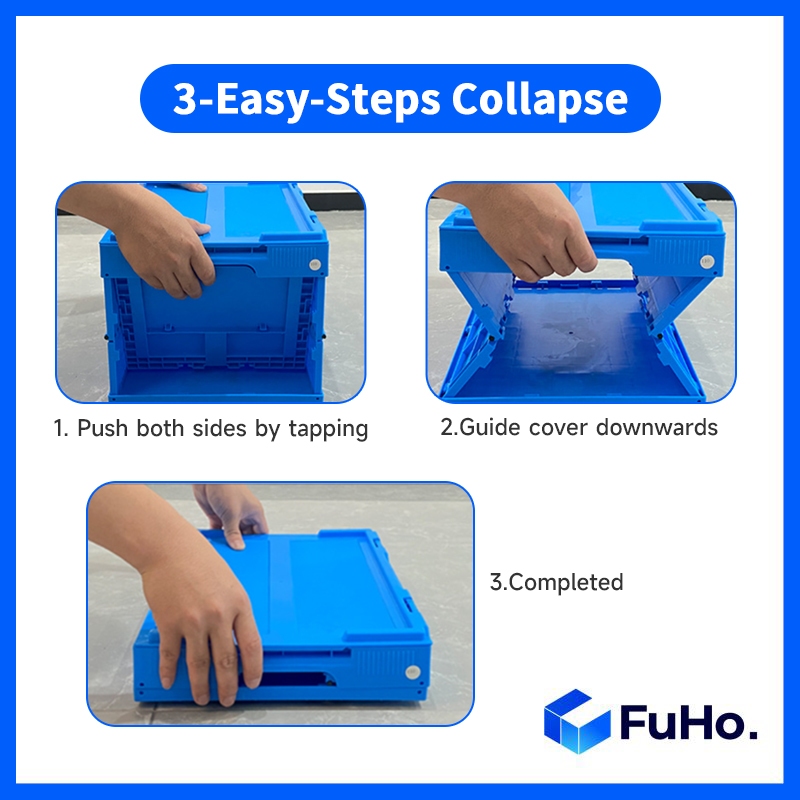 3-Easy-Steps Collapse

1. Push both sides by tapping

2.Guide cover downwards

3.Completed

FuHo.