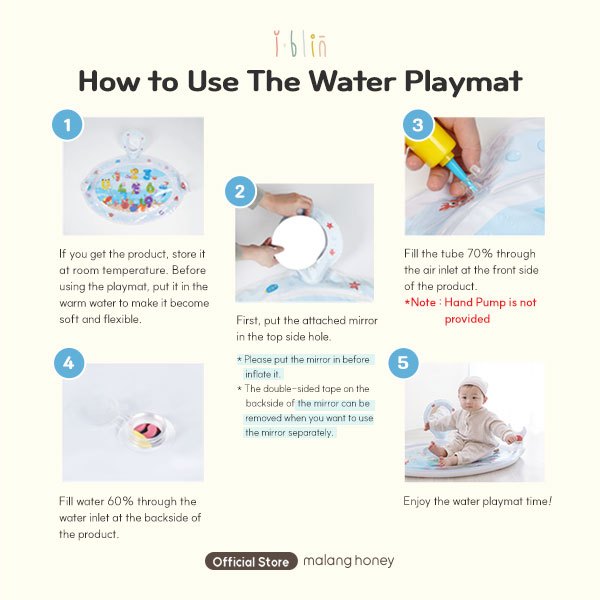 i·blin

How to Use The Water Playmat

1

If you get the product, store it at room temperature. Before using the playmat, put it in the warm water to make it become soft and flexible.

2

First, put the attached mirror in the top side hole.

* Please put the mirror in before inflate it.
* The double-sided tape on the backside of the mirror can be removed when you want to use the mirror separately.

3

Fill the tube 70% through the air inlet at the front side of the product.
*Note : Hand Pump is not provided

4

Fill water 60% through the water inlet at the backside of the product.

5

Enjoy the water playmat time!

Official Store malang honey