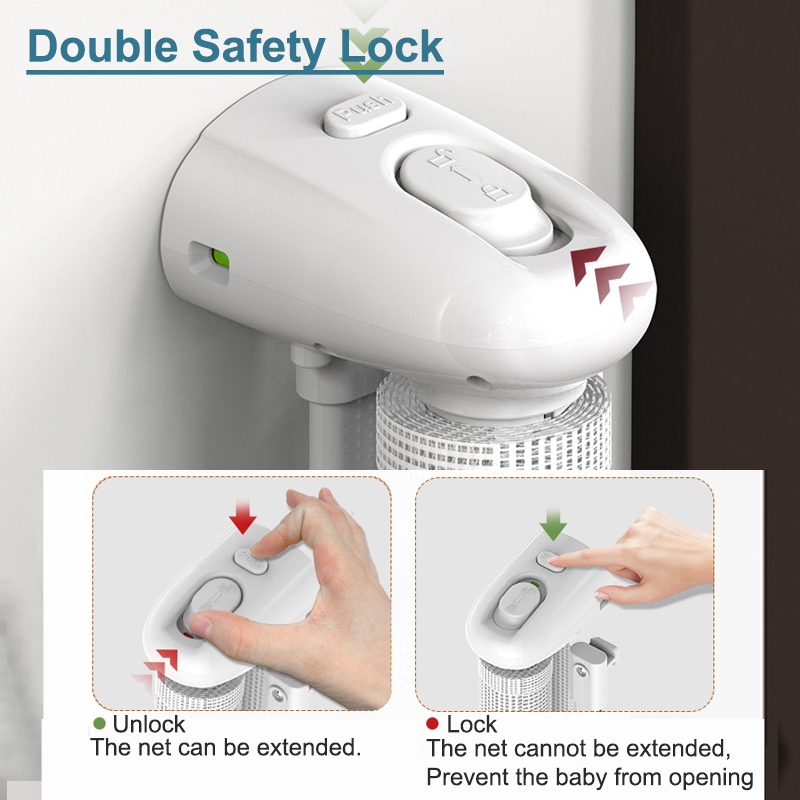 Double Safety Lock

Push

Unlock
The net can be extended.

Lock
The net cannot be extended,
Prevent the baby from opening