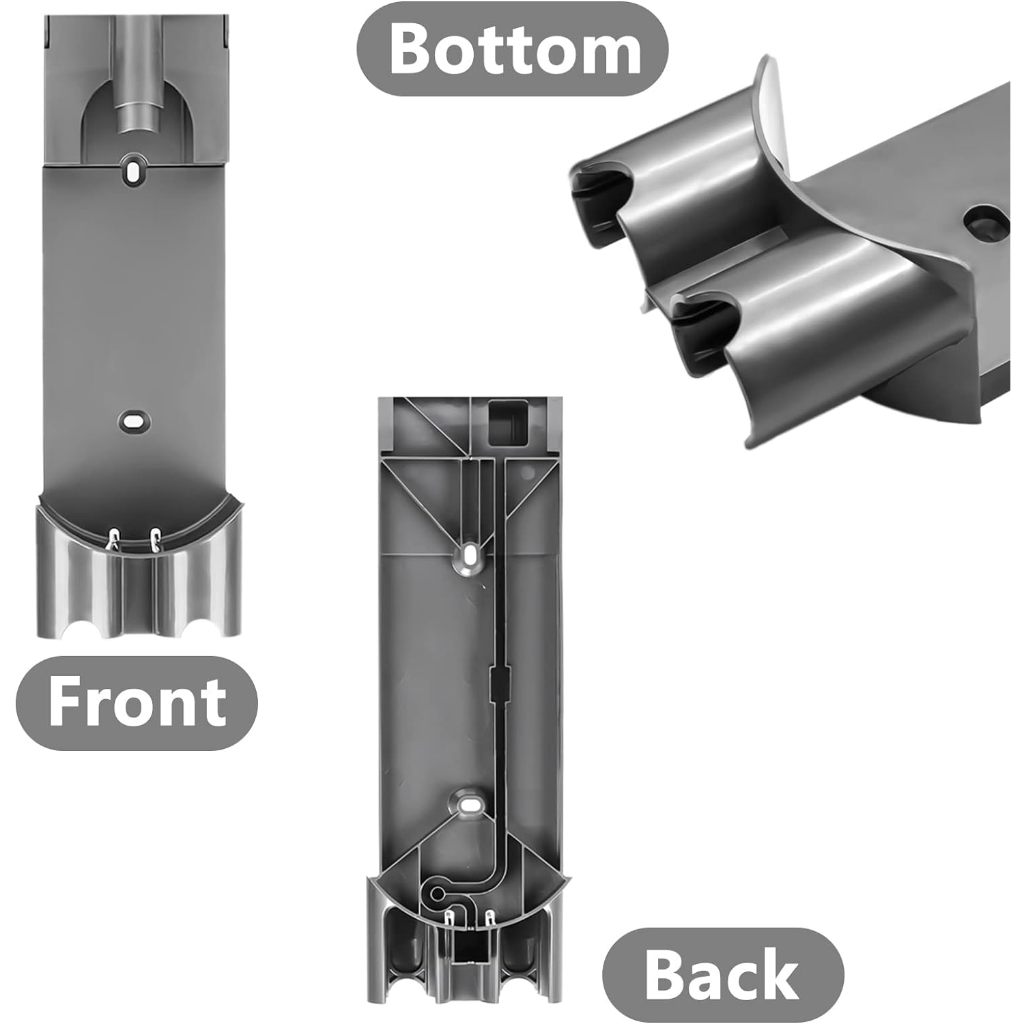 Bottom

Front

Back