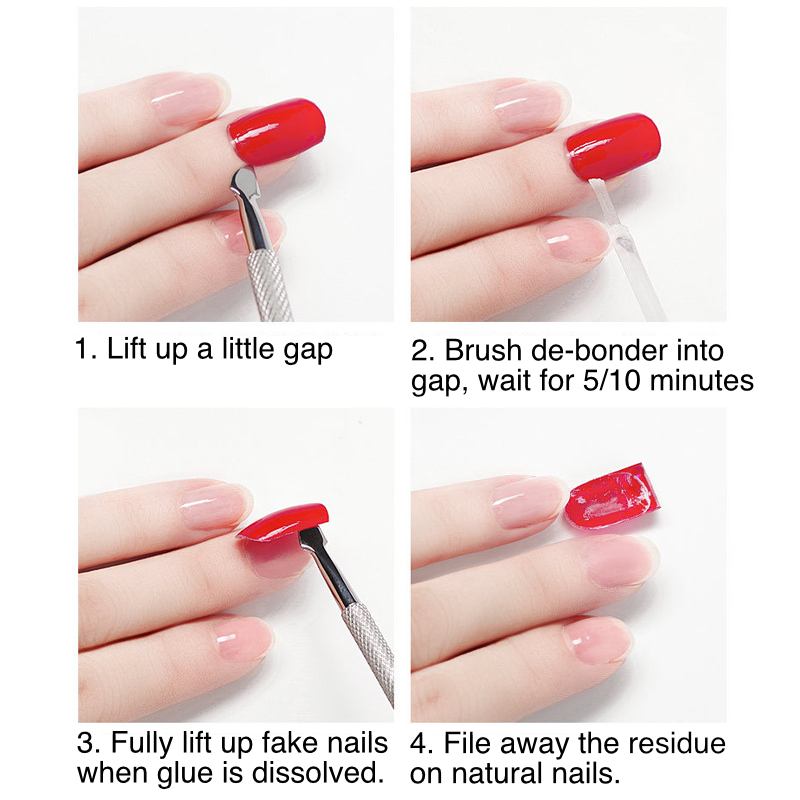 1. Lift up a little gap

2. Brush de-bonder into gap, wait for 5/10 minutes

3. Fully lift up fake nails when glue is dissolved.

4. File away the residue on natural nails.