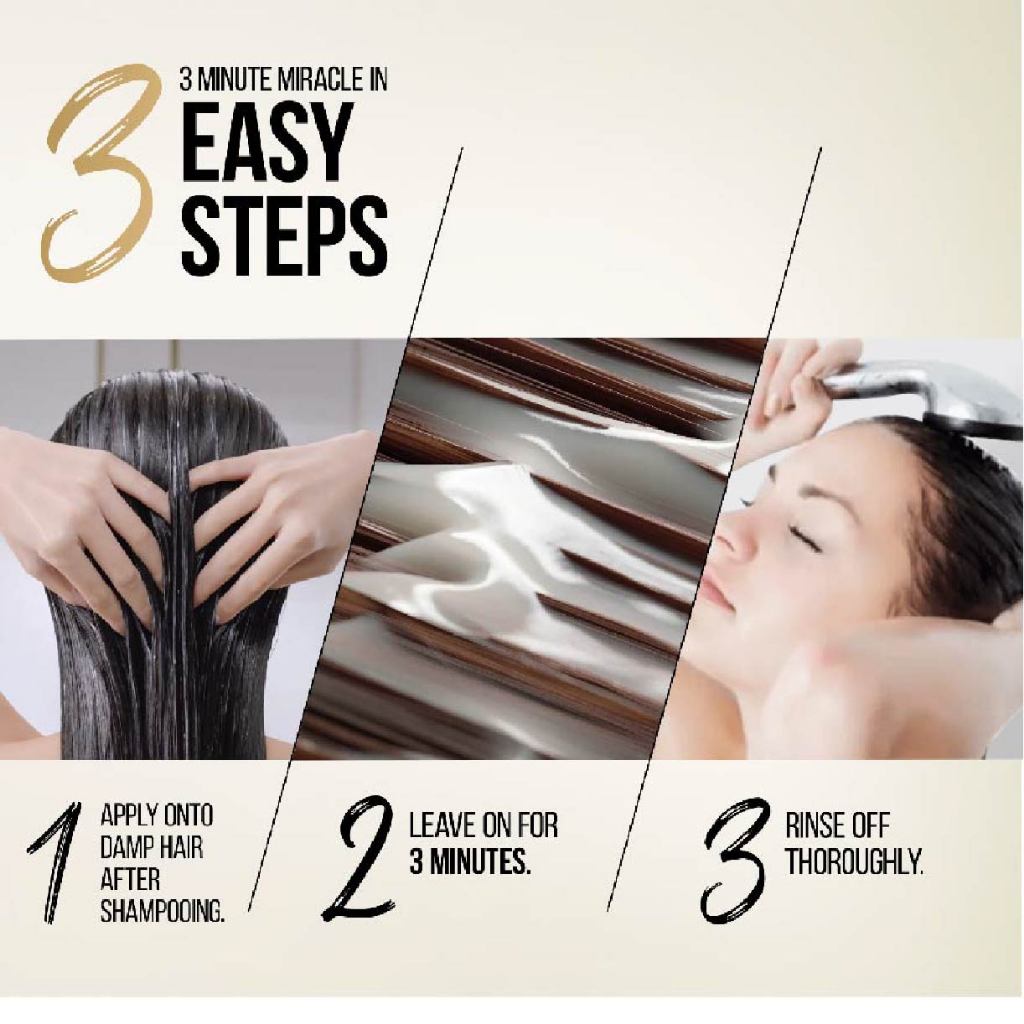 3 3 MINUTE MIRACLE IN EASY STEPS

1 APPLY ONTO DAMP HAIR AFTER SHAMPOOING.

2 LEAVE ON FOR 3 MINUTES.

3 RINSE OFF THOROUGHLY.