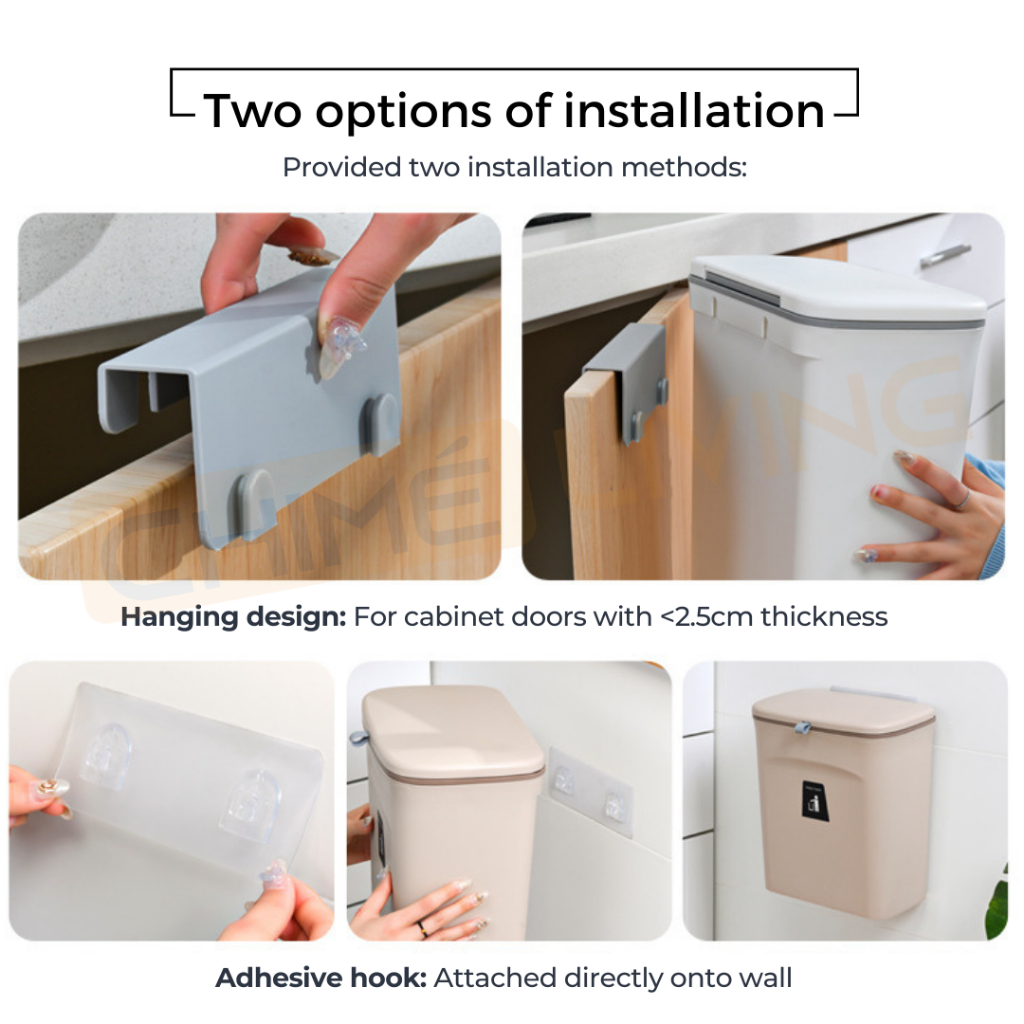 Two options of installation

Provided two installation methods:

CHIMÉ LIVING

Hanging design: For cabinet doors with <2.5cm thickness

Adhesive hook: Attached directly onto wall