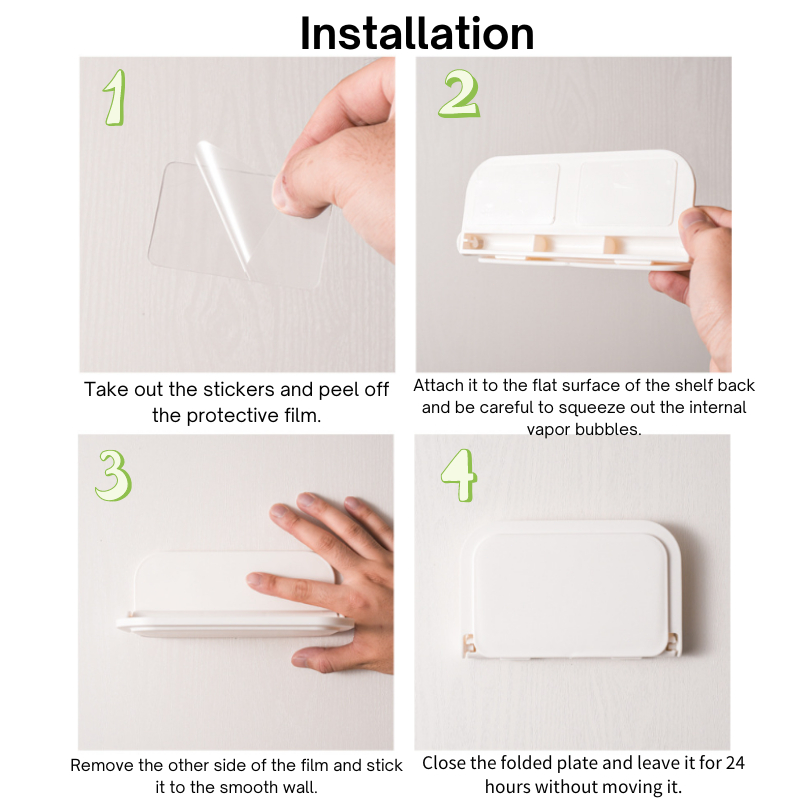 Installation

1

Take out the stickers and peel off the protective film.

2

Attach it to the flat surface of the shelf back and be careful to squeeze out the internal vapor bubbles.

3

Remove the other side of the film and stick it to the smooth wall.

4

Close the folded plate and leave it for 24 hours without moving it.