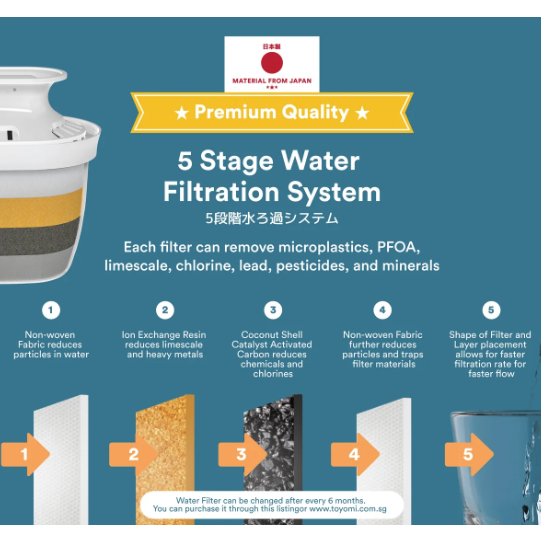 日本製

MATERIAL FROM JAPAN

★ Premium Quality ★

5 Stage Water Filtration System

5段階水ろ過システム

Each filter can remove microplastics, PFOA, limescale, chlorine, lead, pesticides, and minerals

1

Non-woven Fabric reduces particles in water

2

Ion Exchange Resin reduces limescale and heavy metals

3

Coconut Shell Catalyst Activated Carbon reduces chemicals and chlorines

4

Non-woven Fabric further reduces particles and traps filter materials

5

Shape of Filter and Layer placement allows for faster filtration rate for faster flow

1

2

3

4

5

Water Filter can be changed after every 6 months.
You can purchase it through this listingor www.toyomi.com.sg