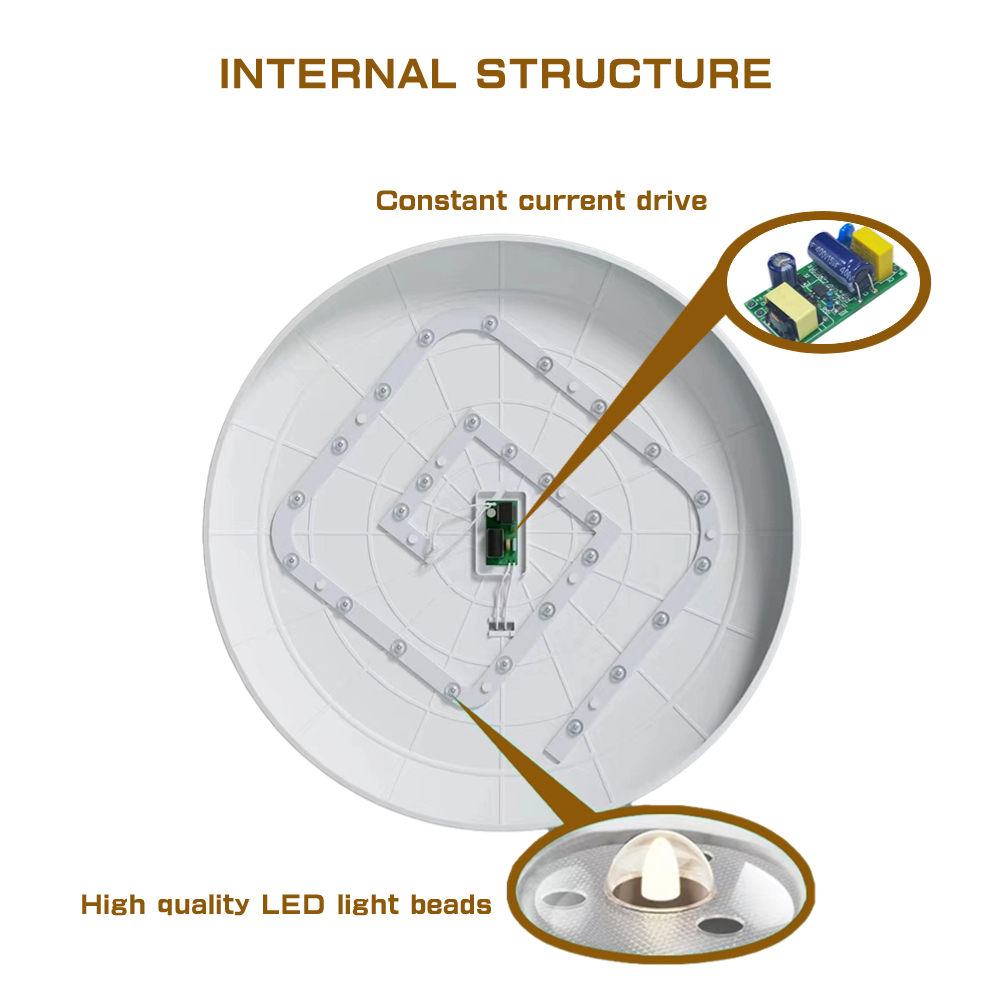 INTERNAL STRUCTURE

Constant current drive

High quality LED light beads