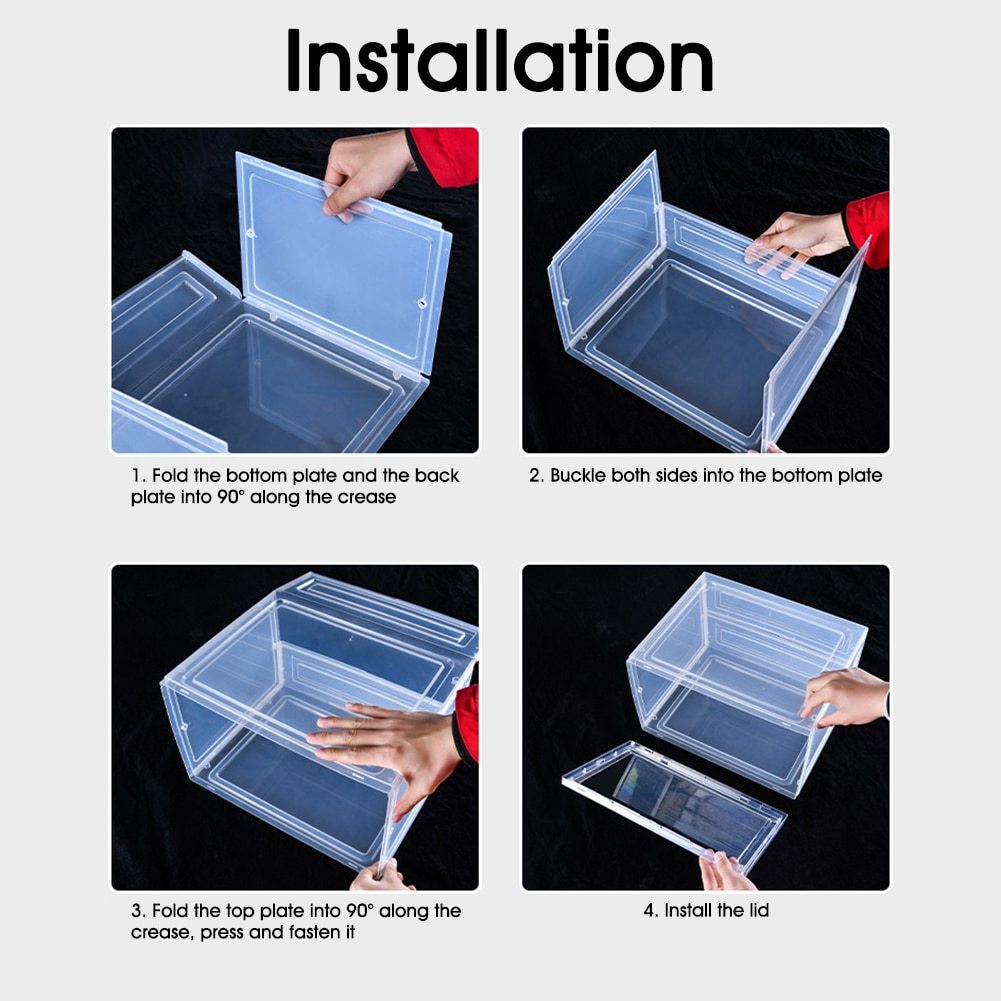 Installation

1. Fold the bottom plate and the back plate into 90° along the crease

2. Buckle both sides into the bottom plate

3. Fold the top plate into 90° along the crease, press and fasten it

4. Install the lid