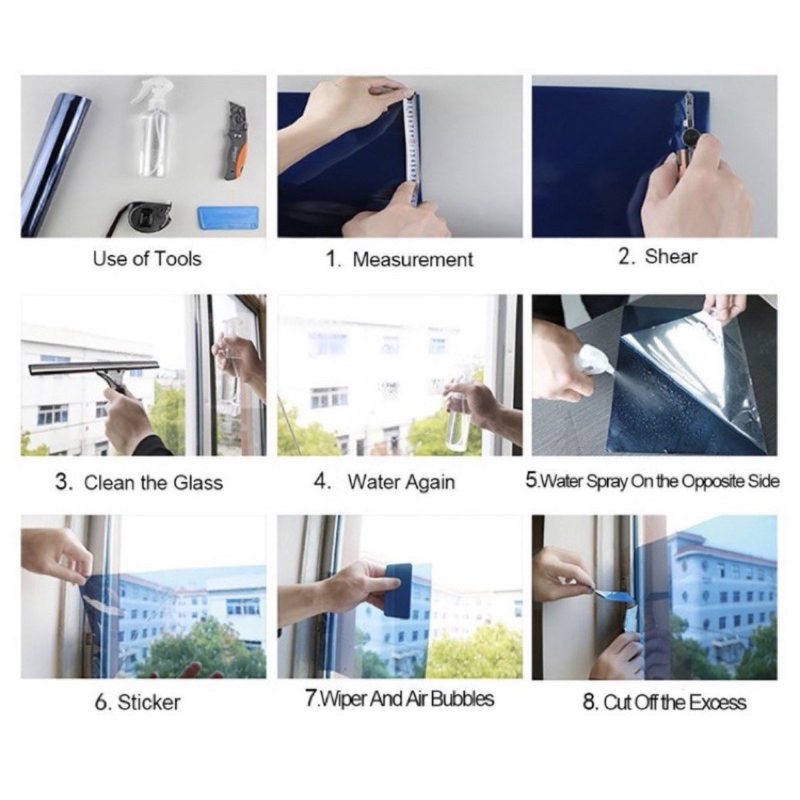 Use of Tools

1. Measurement

2. Shear

3. Clean the Glass

4. Water Again

5.Water Spray On the Opposite Side

6. Sticker

7.Wiper And Air Bubbles

8. Cut Off the Excess