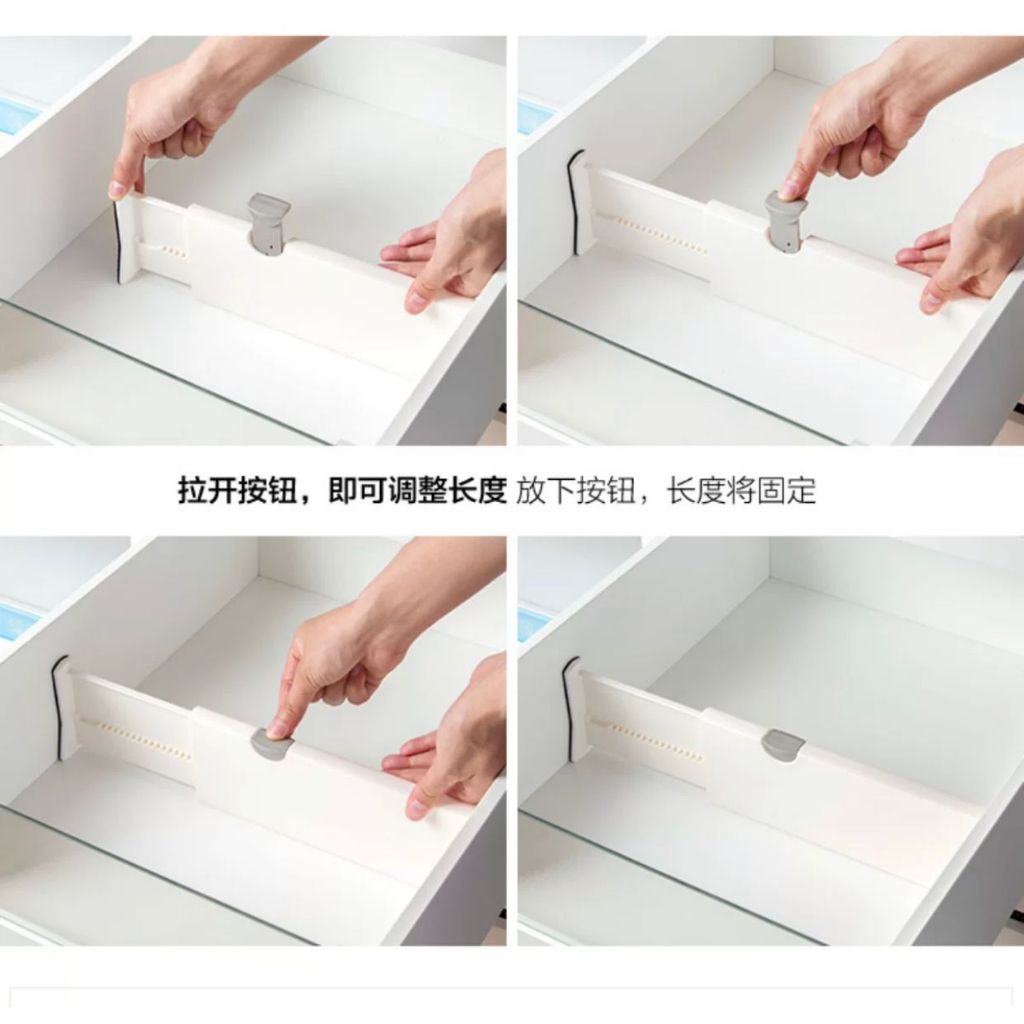 拉开按钮，即可调整长度 放下按钮，长度将固定