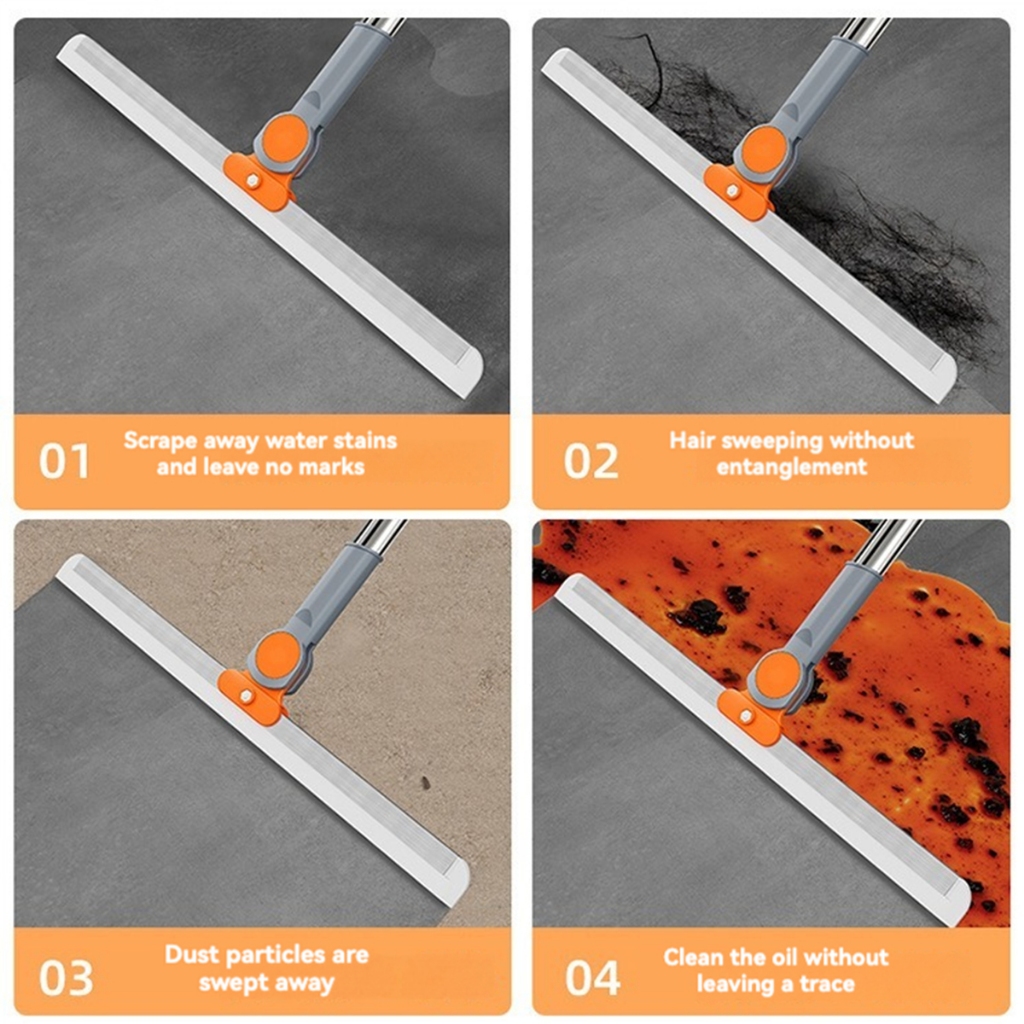 01 Scrape away water stains and leave no marks

02 Hair sweeping without entanglement

03 Dust particles are swept away

04 Clean the oil without leaving a trace