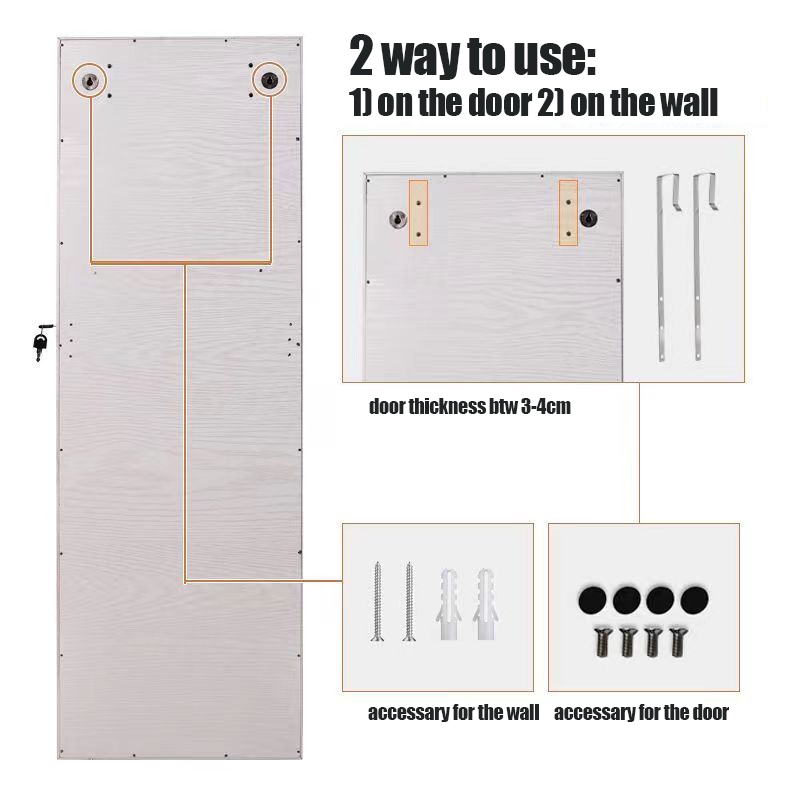 2 way to use:
1) on the door 2) on the wall

door thickness btw 3-4cm

accessary for the wall accessary for the door