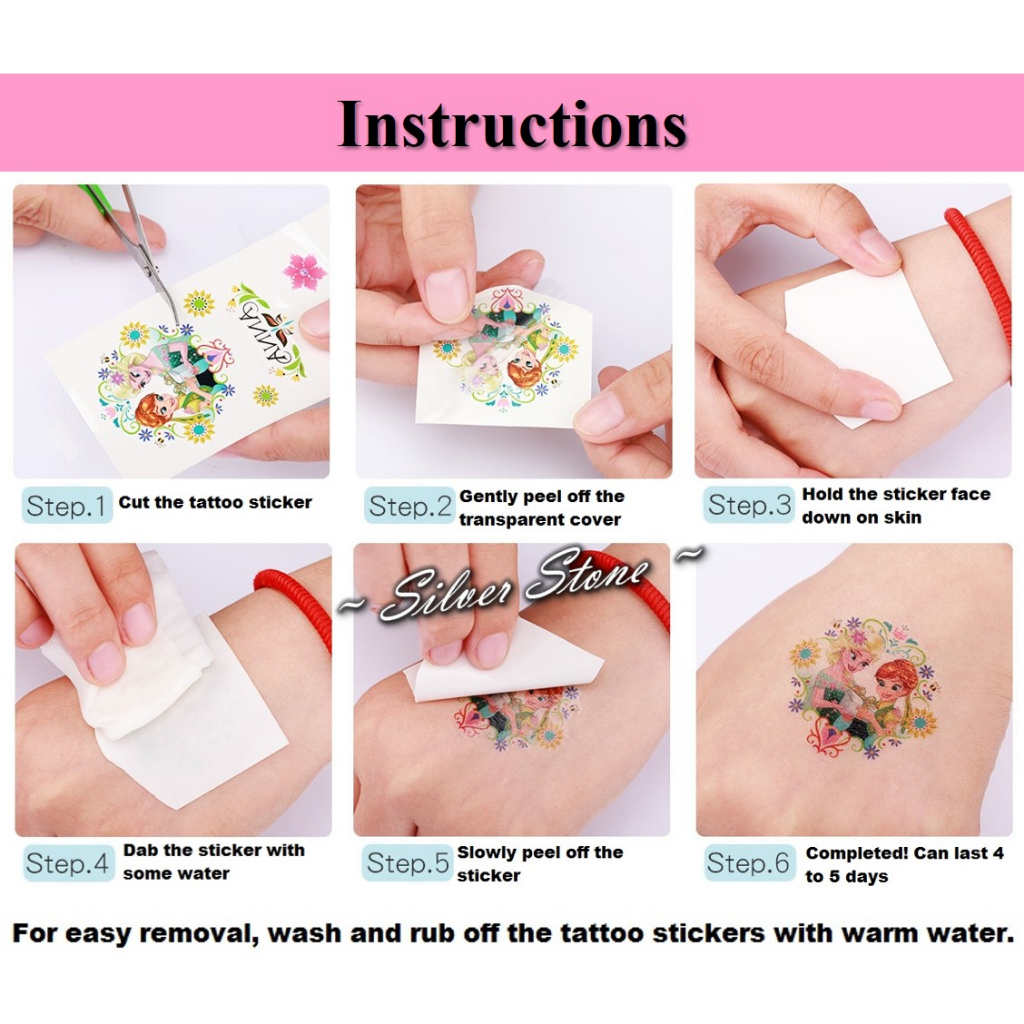 Instructions

ANNA

Step.1 Cut the tattoo sticker

Step.2 Gently peel off the transparent cover

Step.3 Hold the sticker face down on skin

~ Silver Stone ~

Step.4 Dab the sticker with some water

Step.5 Slowly peel off the sticker

Step.6 Completed! Can last 4 to 5 days

For easy removal, wash and rub off the tattoo stickers with warm water.