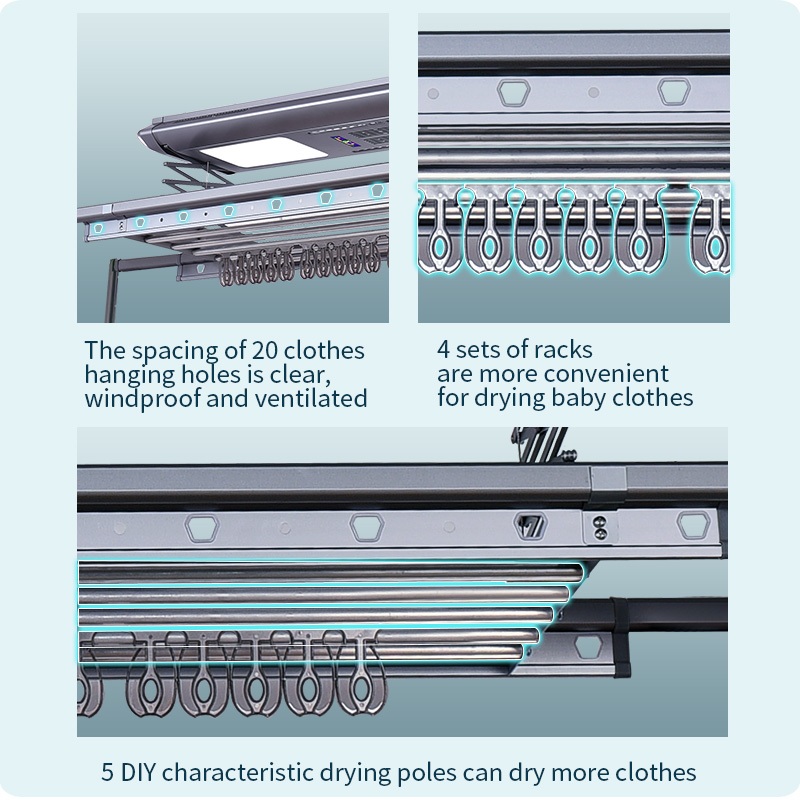 The spacing of 20 clothes hanging holes is clear, windproof and ventilated

4 sets of racks are more convenient for drying baby clothes

5 DIY characteristic drying poles can dry more clothes