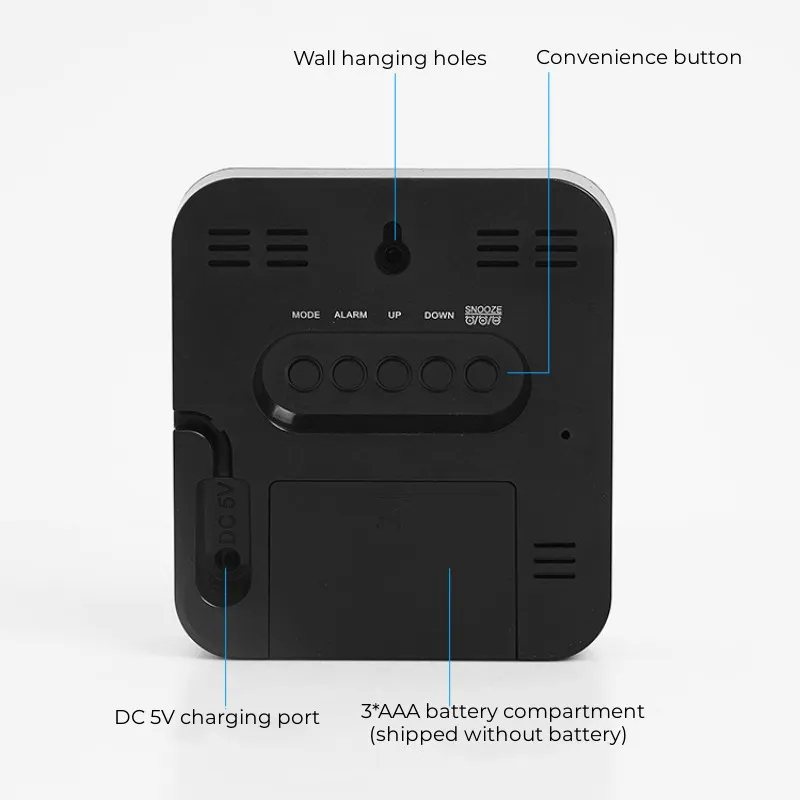 Wall hanging holes
Convenience button

MODE ALARM UP DOWN SNOOZE

DC 5V

DC 5V charging port
3*AAA battery compartment
(shipped without battery)