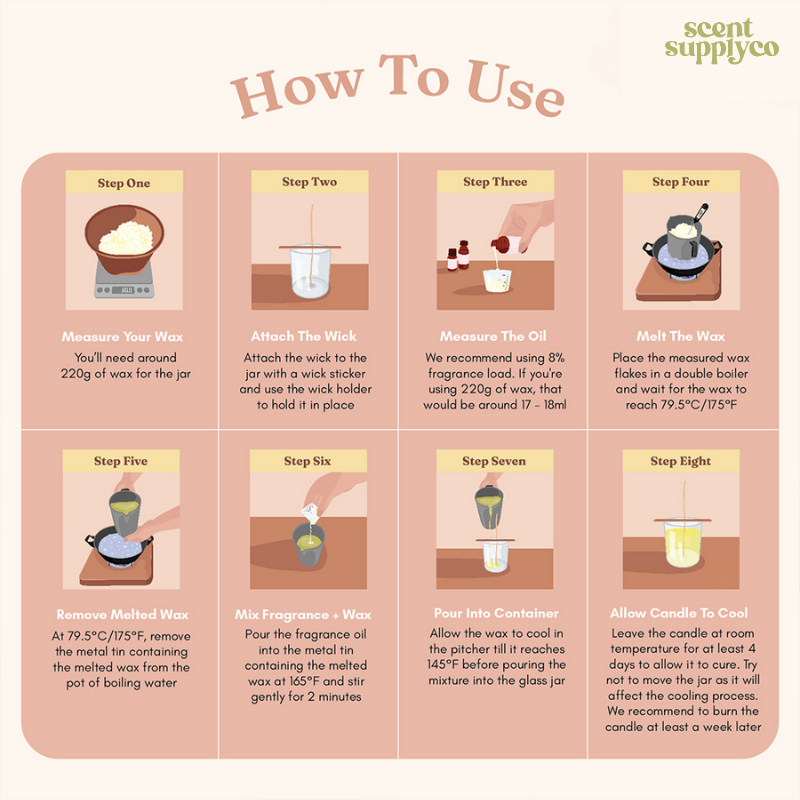 scent supplyco

How To Use

Step One

Measure Your Wax

You'll need around 220g of wax for the jar

Step Two

Attach The Wick

Attach the wick to the jar with a wick sticker and use the wick holder to hold it in place

Step Three

Measure The Oil

We recommend using 8% fragrance load. If you're using 220g of wax, that would be around 17 - 18ml

Step Four

Melt The Wax

Place the measured wax flakes in a double boiler and wait for the wax to reach 79.5°C/175°F

Step Five

Remove Melted Wax

At 79.5°C/175°F, remove the metal tin containing the melted wax from the pot of boiling water

Step Six

Mix Fragrance + Wax

Pour the fragrance oil into the metal tin containing the melted wax at 165°F and stir gently for 2 minutes

Step Seven

Pour Into Container

Allow the wax to cool in the pitcher till it reaches 145°F before pouring the mixture into the glass jar

Step Eight

Allow Candle To Cool

Leave the candle at room temperature for at least 4 days to allow it to cure. Try not to move the jar as it will affect the cooling process. We recommend to burn the candle at least a week later