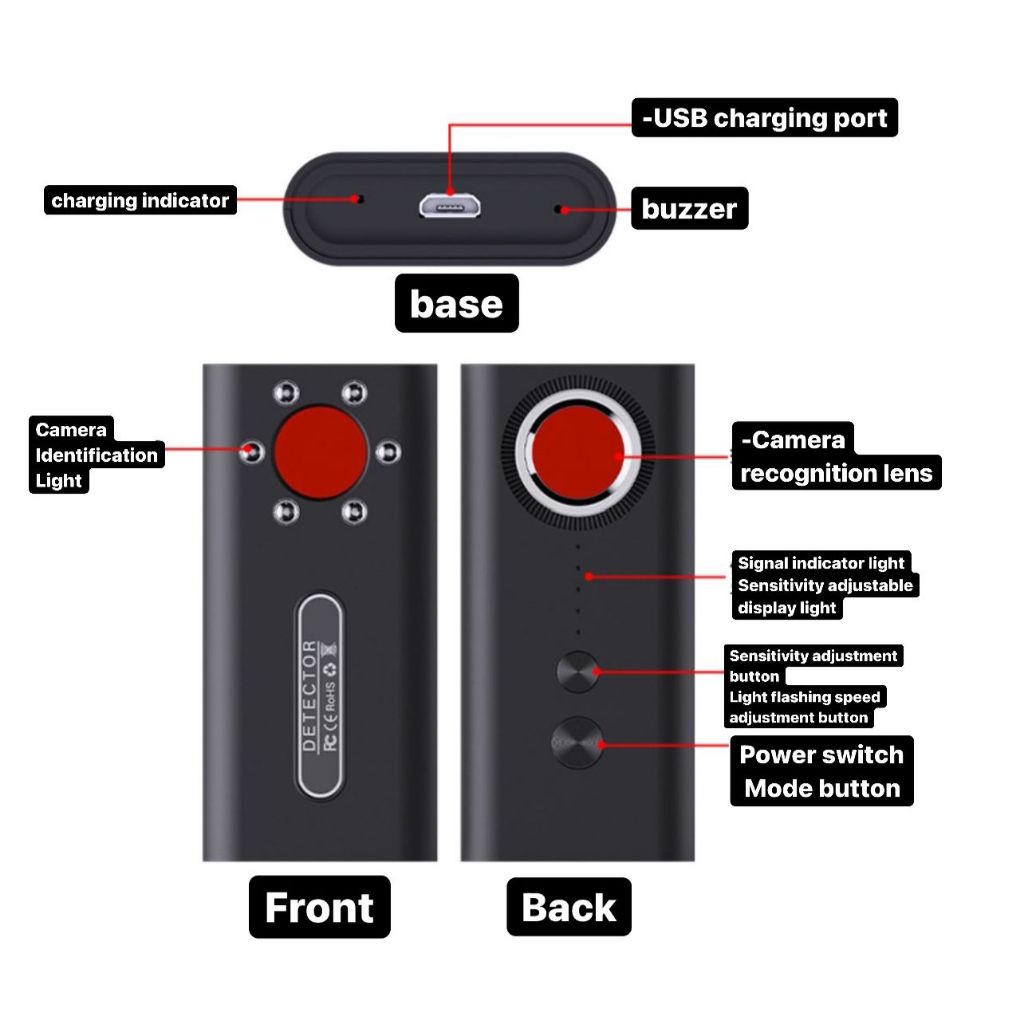 -USB charging port

charging indicator

buzzer

base

Camera Identification Light

DETECTOR
FC CE RoHS

-Camera recognition lens

Signal indicator light
Sensitivity adjustable display light

Sensitivity adjustment button
Light flashing speed adjustment button

Power switch
Mode button

Front

Back