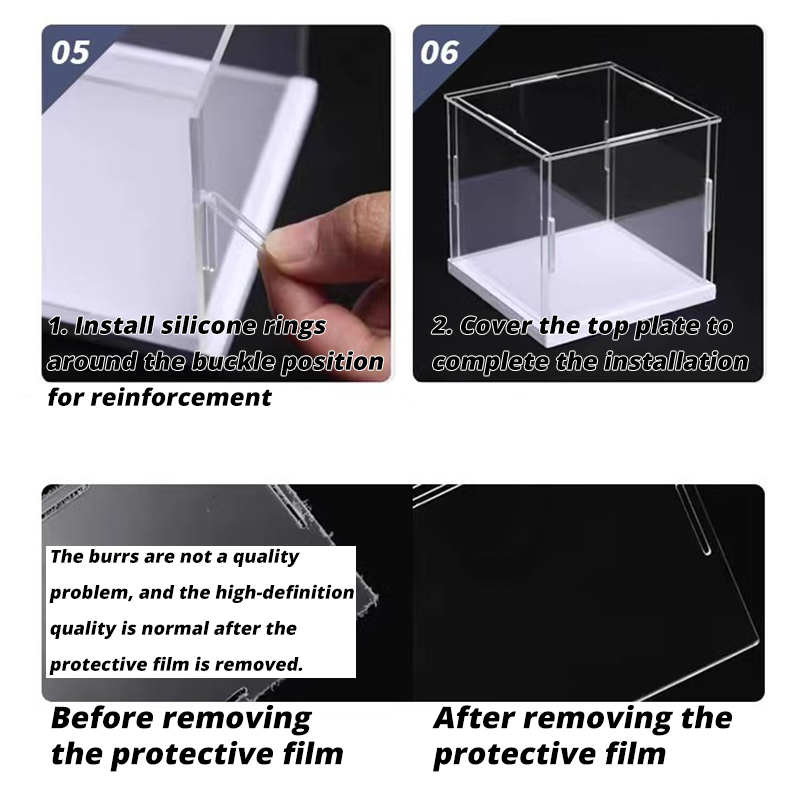 05

1. Install silicone rings around the buckle position for reinforcement

06

2. Cover the top plate to complete the installation

The burrs are not a quality problem, and the high-definition quality is normal after the protective film is removed.

Before removing the protective film

After removing the protective film