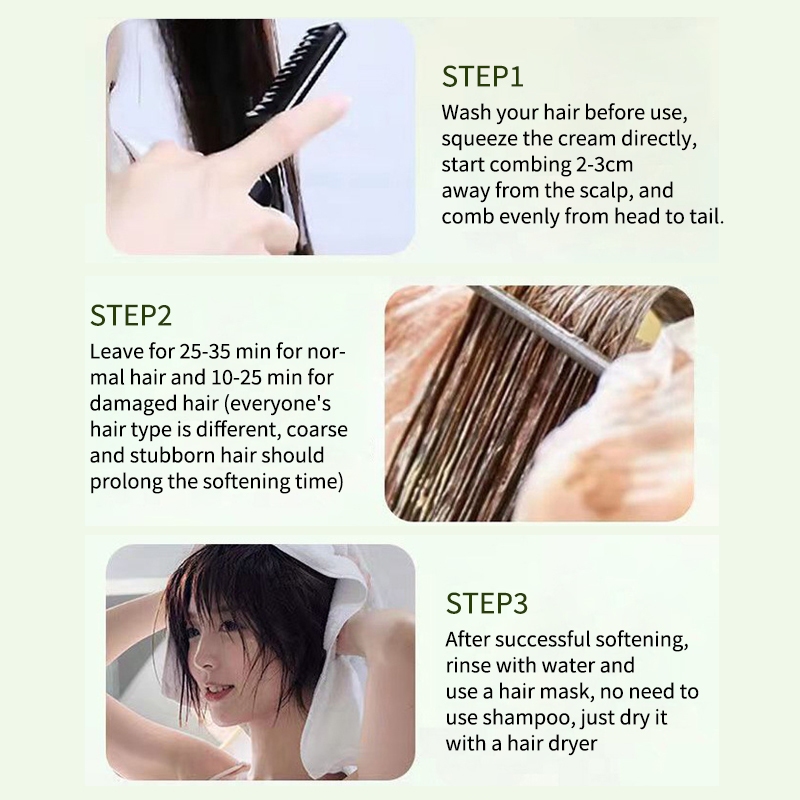 STEP1
Wash your hair before use, squeeze the cream directly, start combing 2-3cm away from the scalp, and comb evenly from head to tail.

STEP2
Leave for 25-35 min for normal hair and 10-25 min for damaged hair (everyone's hair type is different, coarse and stubborn hair should prolong the softening time)

STEP3
After successful softening, rinse with water and use a hair mask, no need to use shampoo, just dry it with a hair dryer