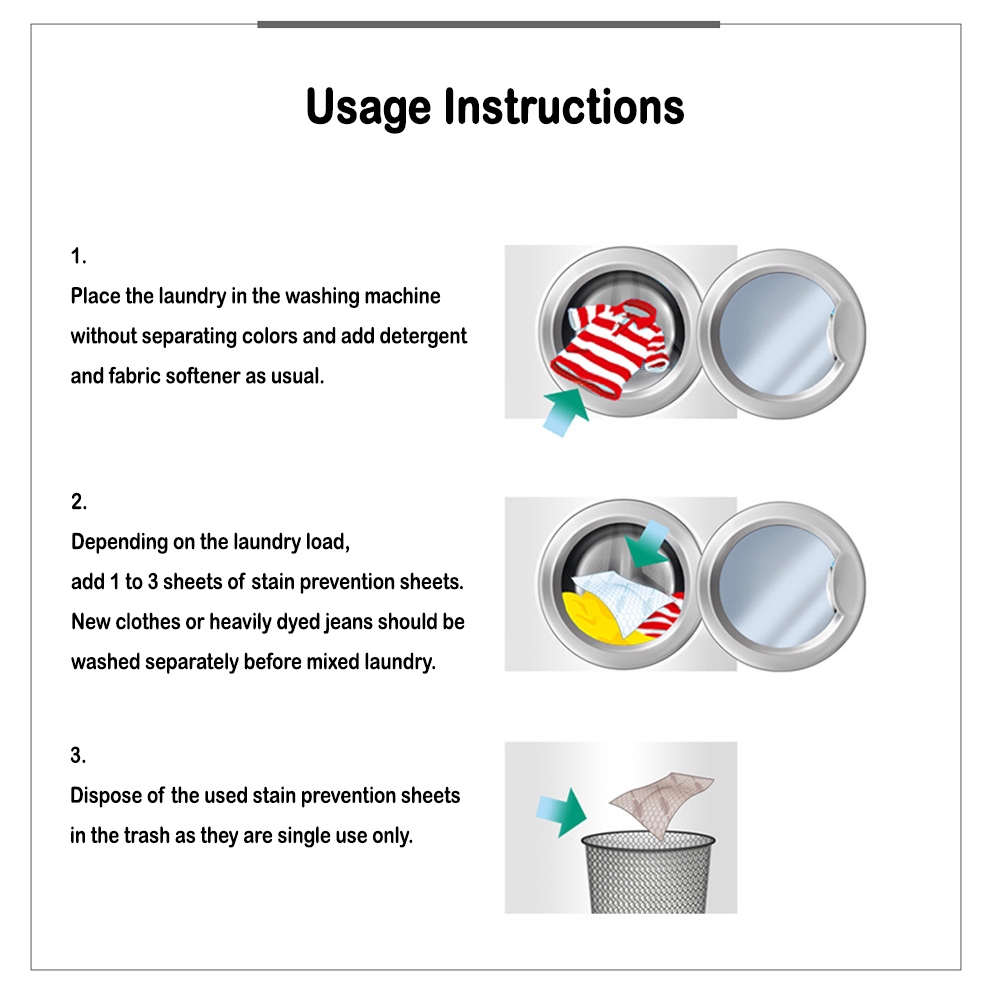 Usage Instructions

1.
Place the laundry in the washing machine without separating colors and add detergent and fabric softener as usual.

2.
Depending on the laundry load,
add 1 to 3 sheets of stain prevention sheets.
New clothes or heavily dyed jeans should be washed separately before mixed laundry.

3.
Dispose of the used stain prevention sheets in the trash as they are single use only.