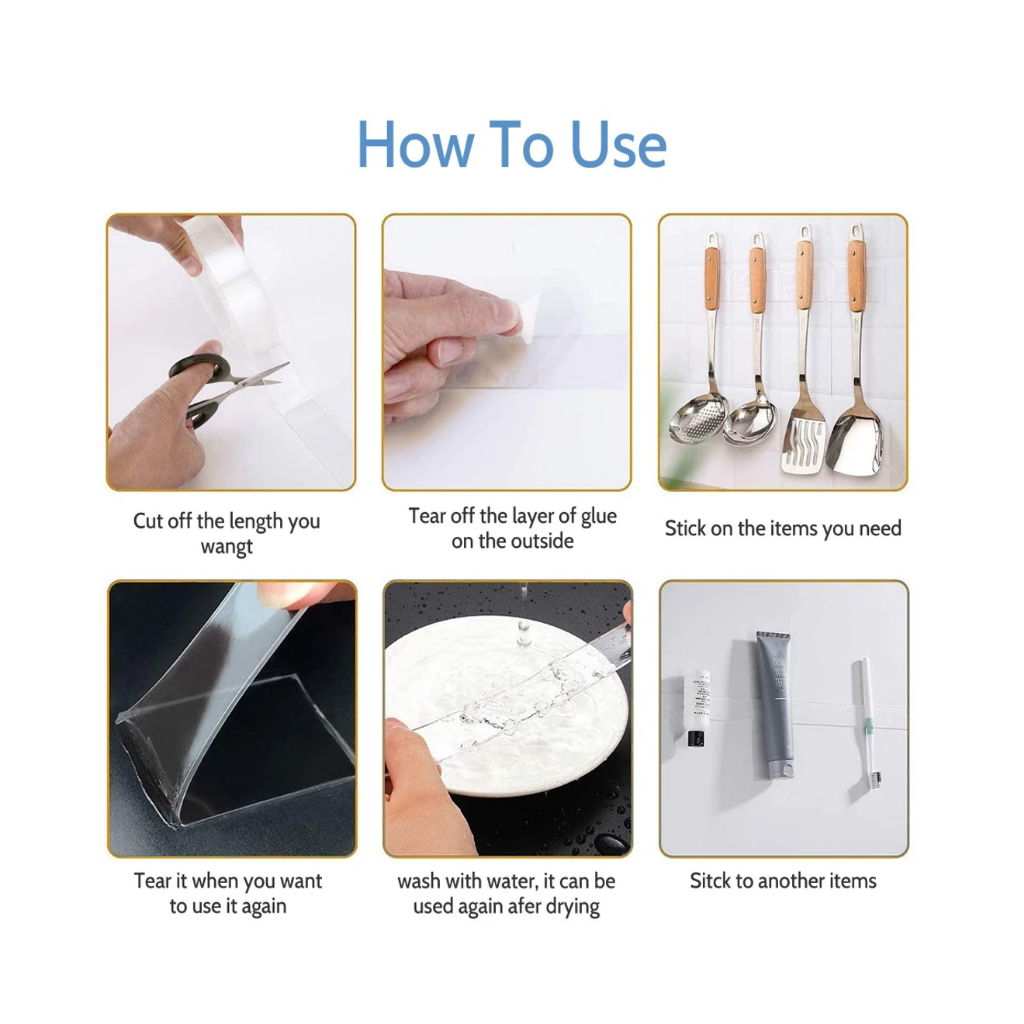 How To Use

Cut off the length you wangt

Tear off the layer of glue on the outside

Stick on the items you need

Tear it when you want to use it again

wash with water, it can be used again afer drying

Sitck to another items