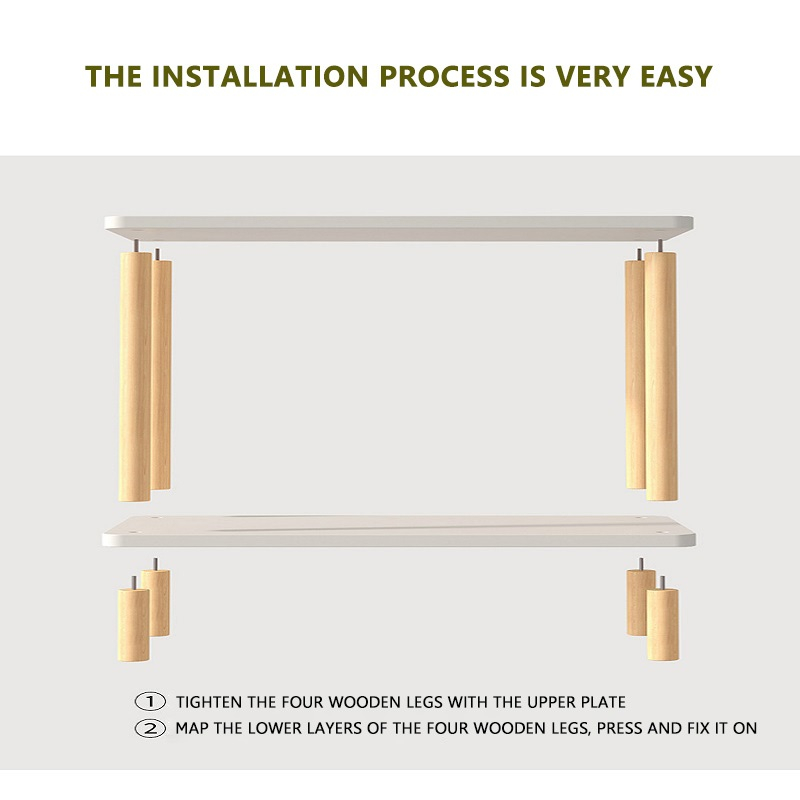 THE INSTALLATION PROCESS IS VERY EASY

① TIGHTEN THE FOUR WOODEN LEGS WITH THE UPPER PLATE
② MAP THE LOWER LAYERS OF THE FOUR WOODEN LEGS, PRESS AND FIX IT ON