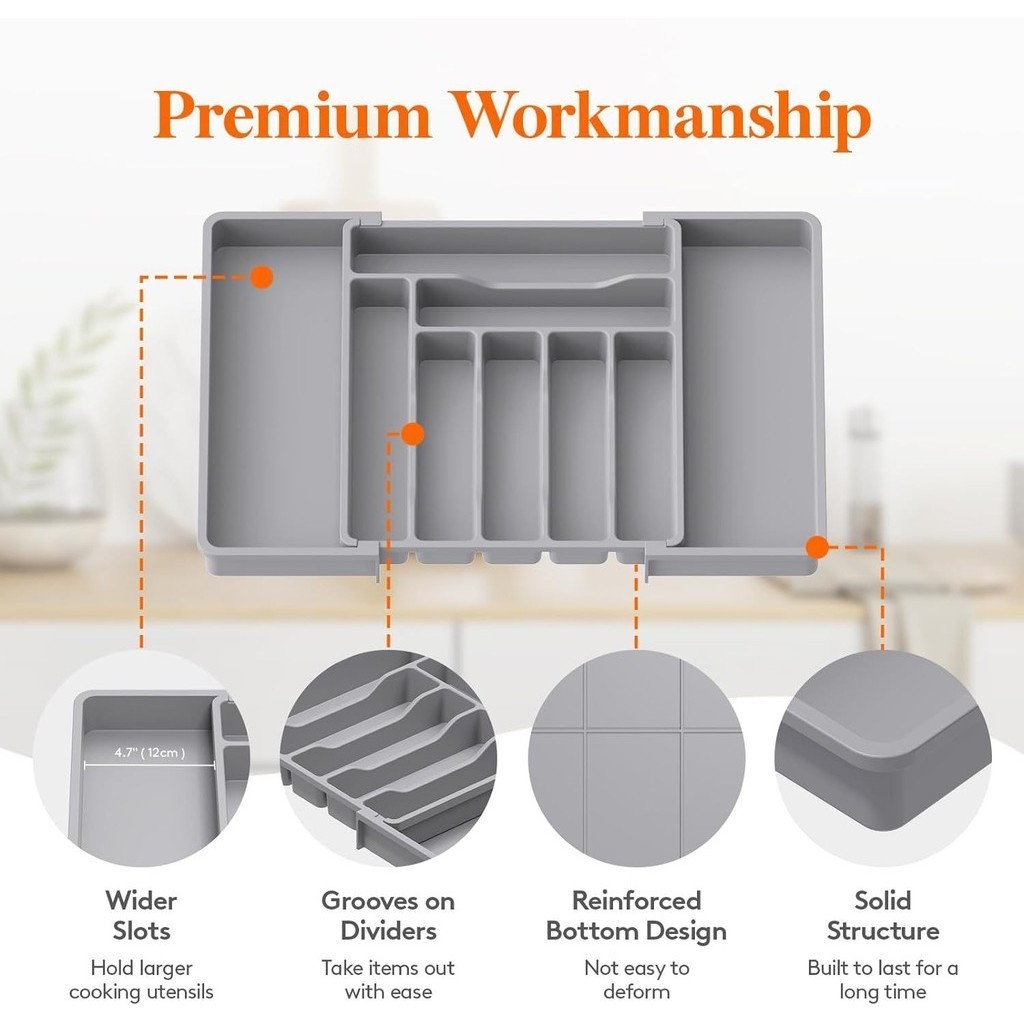 Premium Workmanship

4.7" ( 12cm )

Wider Slots

Hold larger cooking utensils

Grooves on Dividers

Take items out with ease

Reinforced Bottom Design

Not easy to deform

Solid Structure

Built to last for a long time