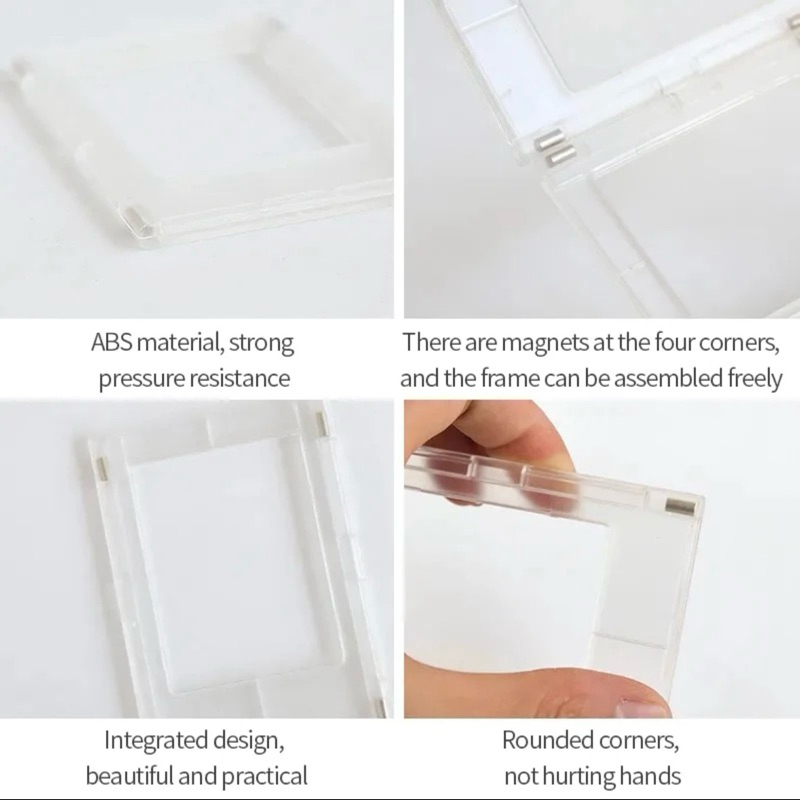 ABS material, strong pressure resistance

There are magnets at the four corners, and the frame can be assembled freely

Integrated design, beautiful and practical

Rounded corners, not hurting hands