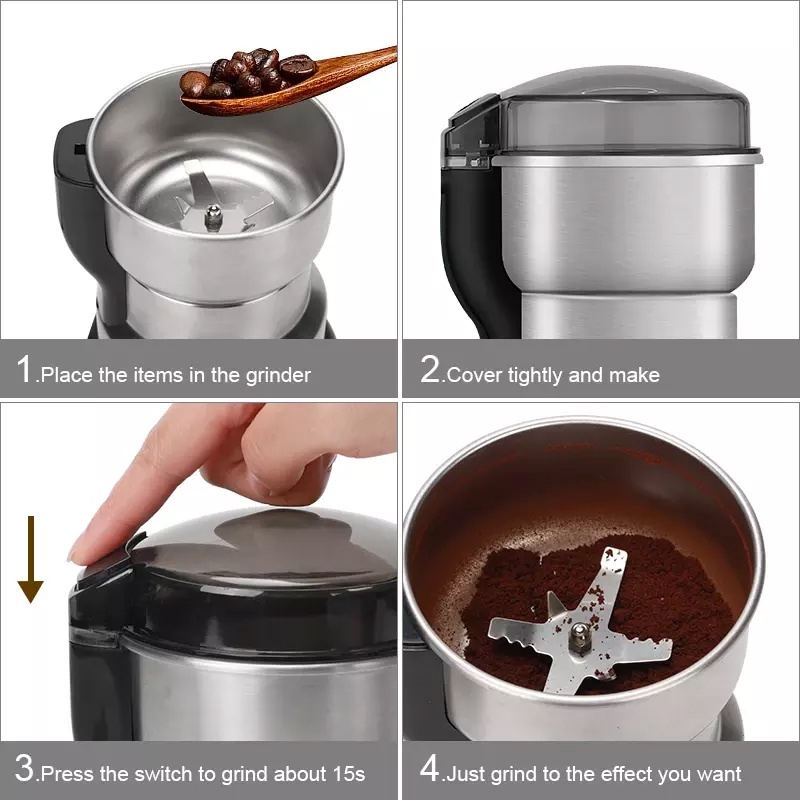 1.Place the items in the grinder

2.Cover tightly and make

3.Press the switch to grind about 15s

4.Just grind to the effect you want