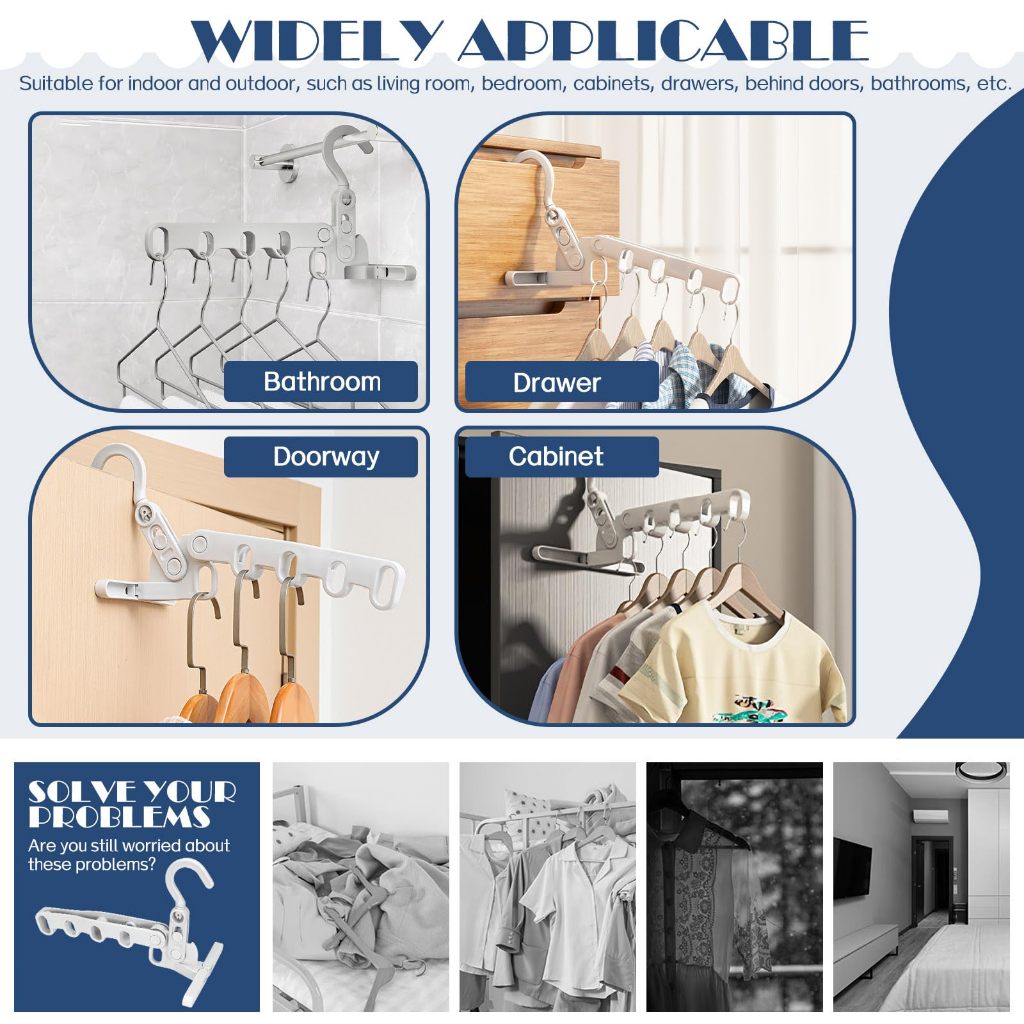 WIDELY APPLICABLE

Suitable for indoor and outdoor, such as living room, bedroom, cabinets, drawers, behind doors, bathrooms, etc.

Bathroom

Drawer

Doorway

Cabinet

SOLVE YOUR PROBLEMS

Are you still worried about these problems?