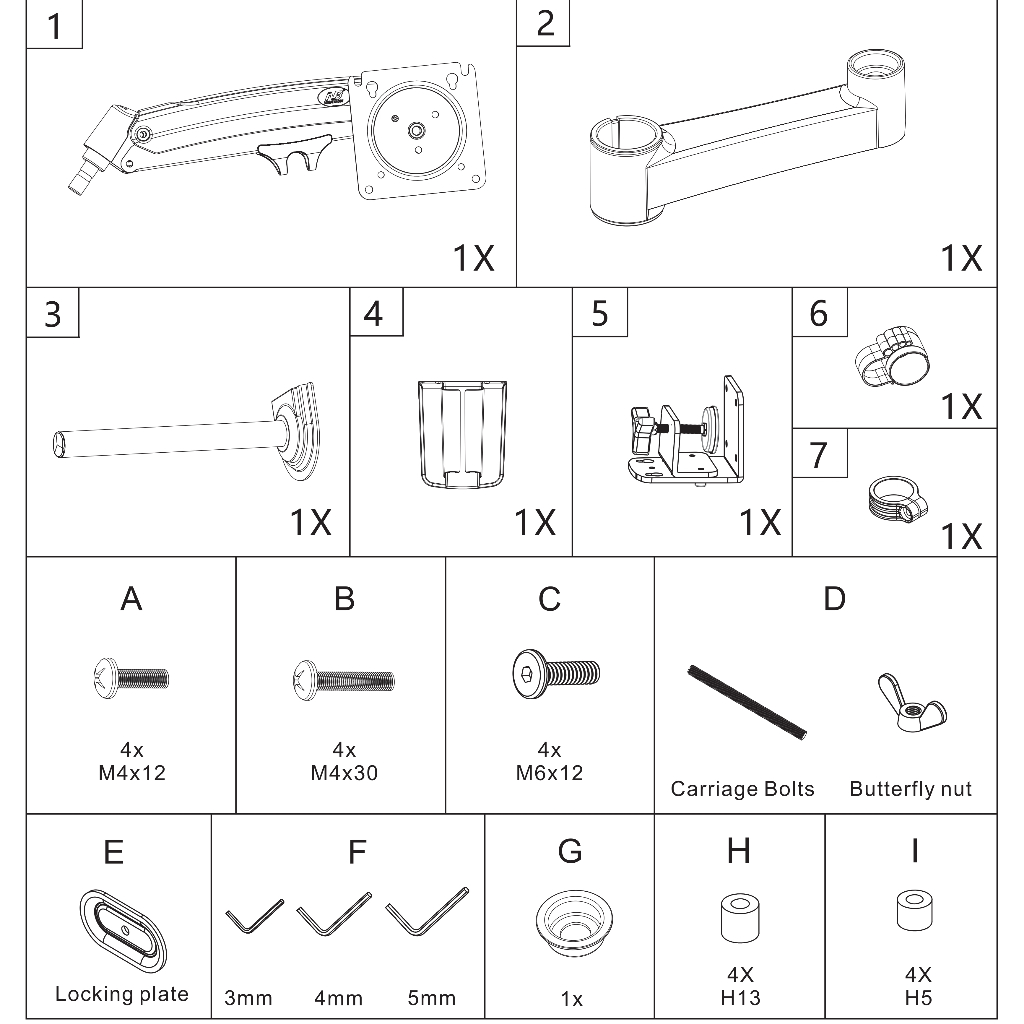 1

1X

2

1X

3

1X

4

1X

5

1X

6

1X

7

1X

A

4x
M4x12

B

4x
M4x30

C

4x
M6x12

D

Carriage Bolts

Butterfly nut

E

Locking plate

F

3mm 4mm 5mm

G

1x

H

4X
H13

I

4X
H5